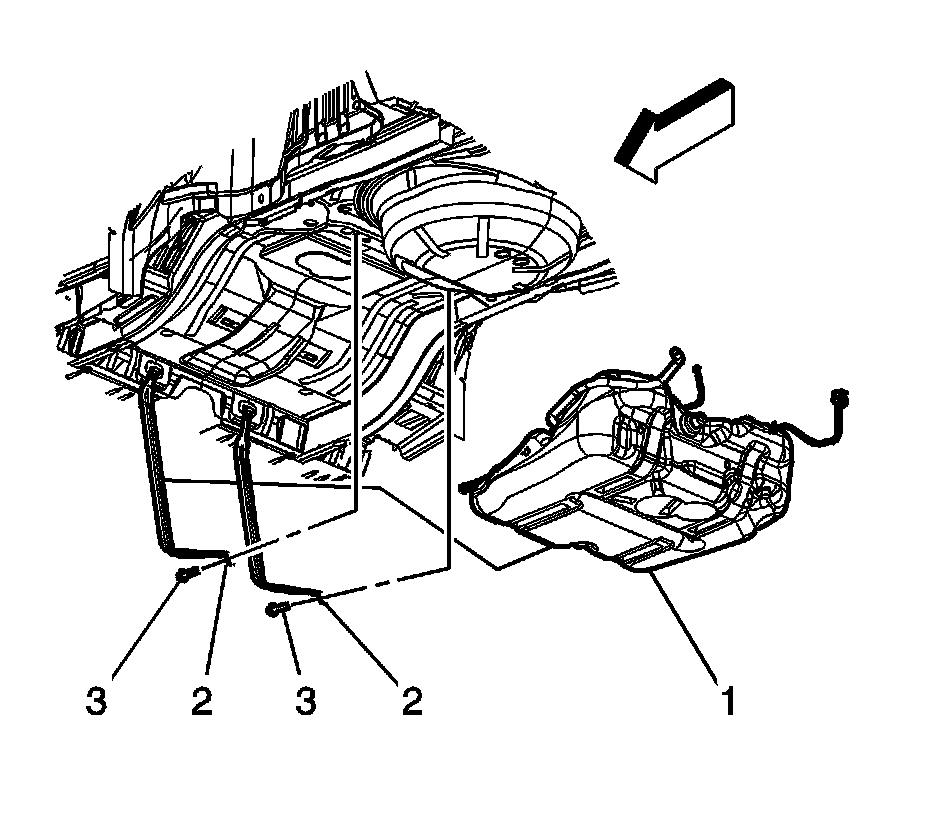 3 2 3 2 1