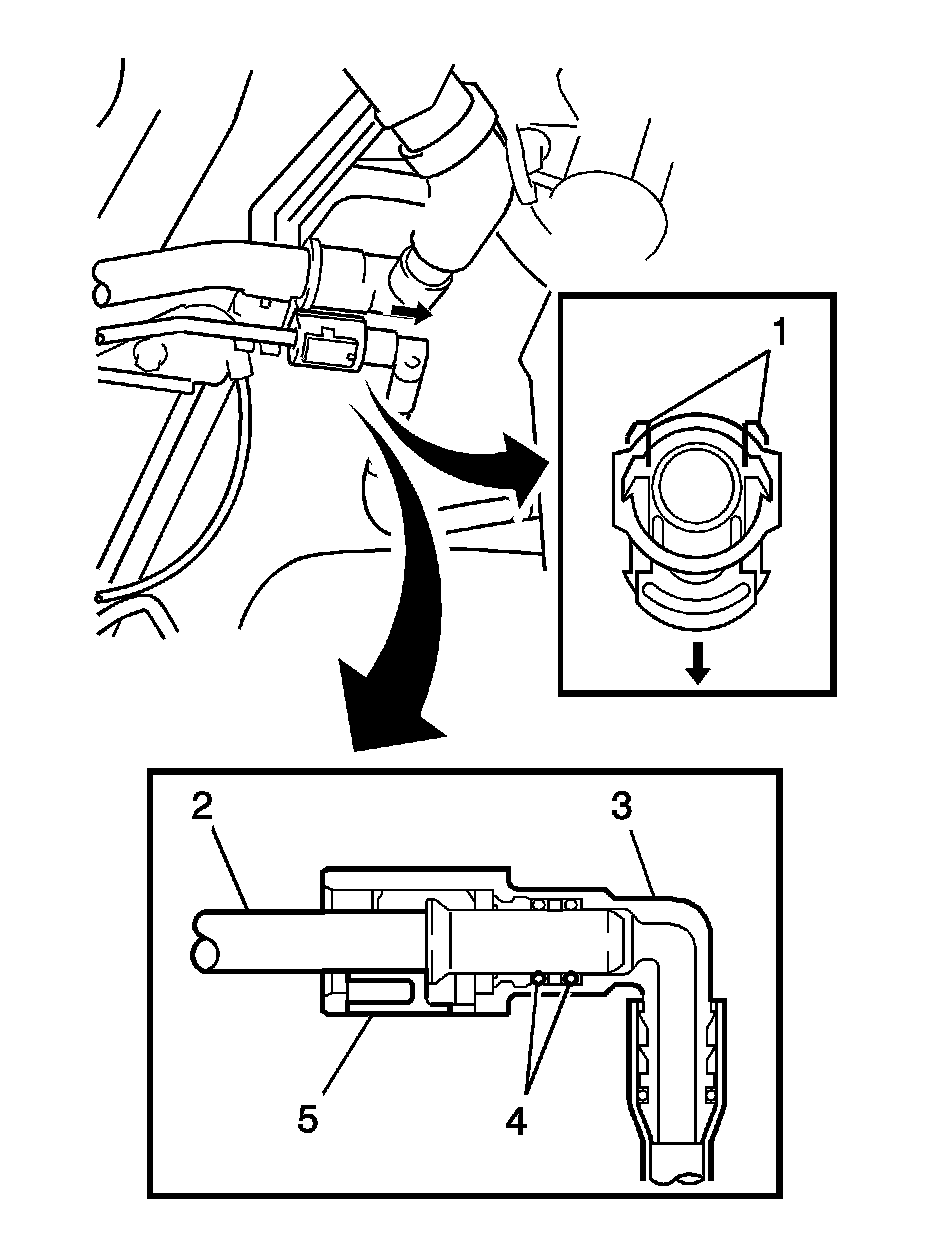 1

2

3

5

4