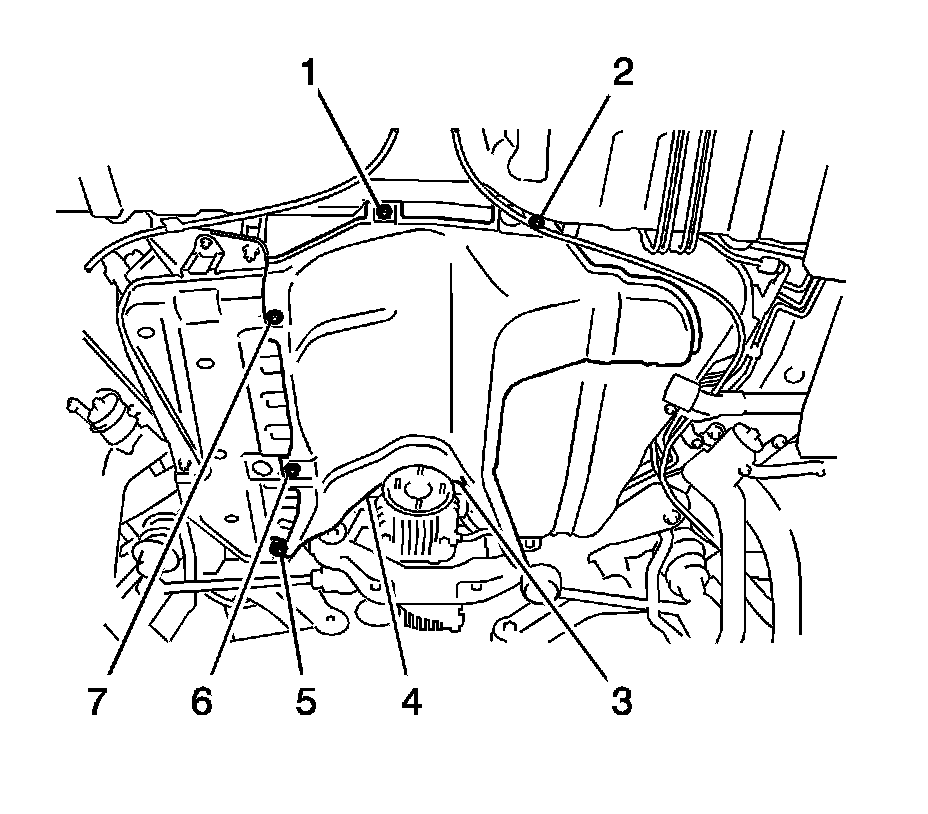 1
2
7
6
5
4
3