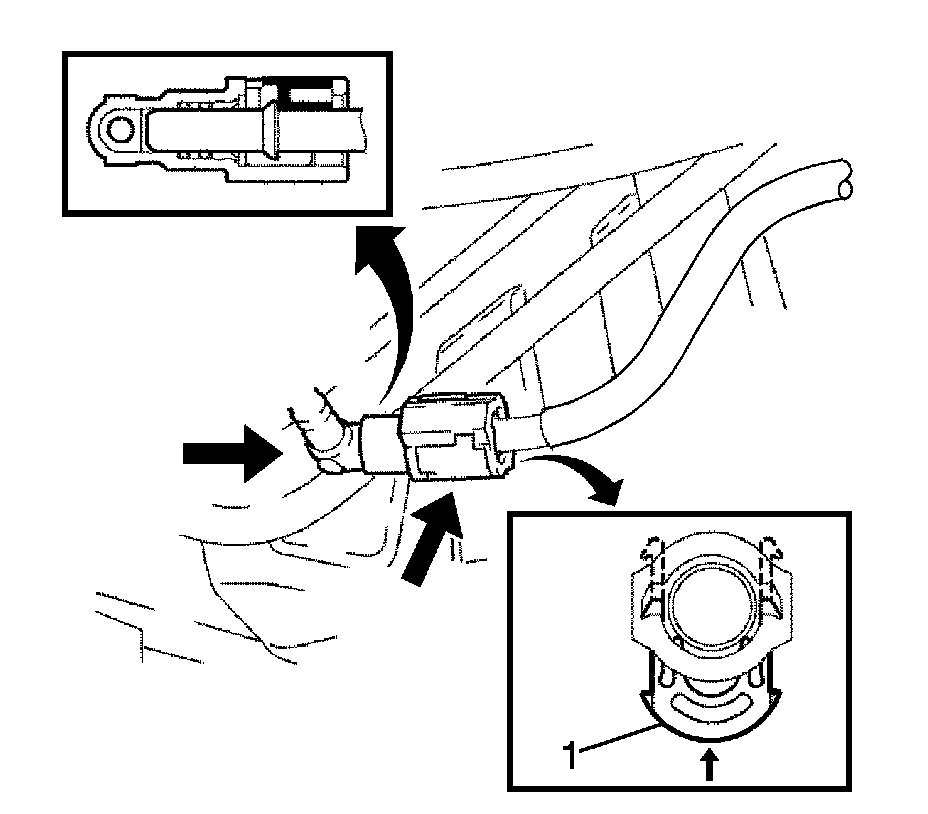 1