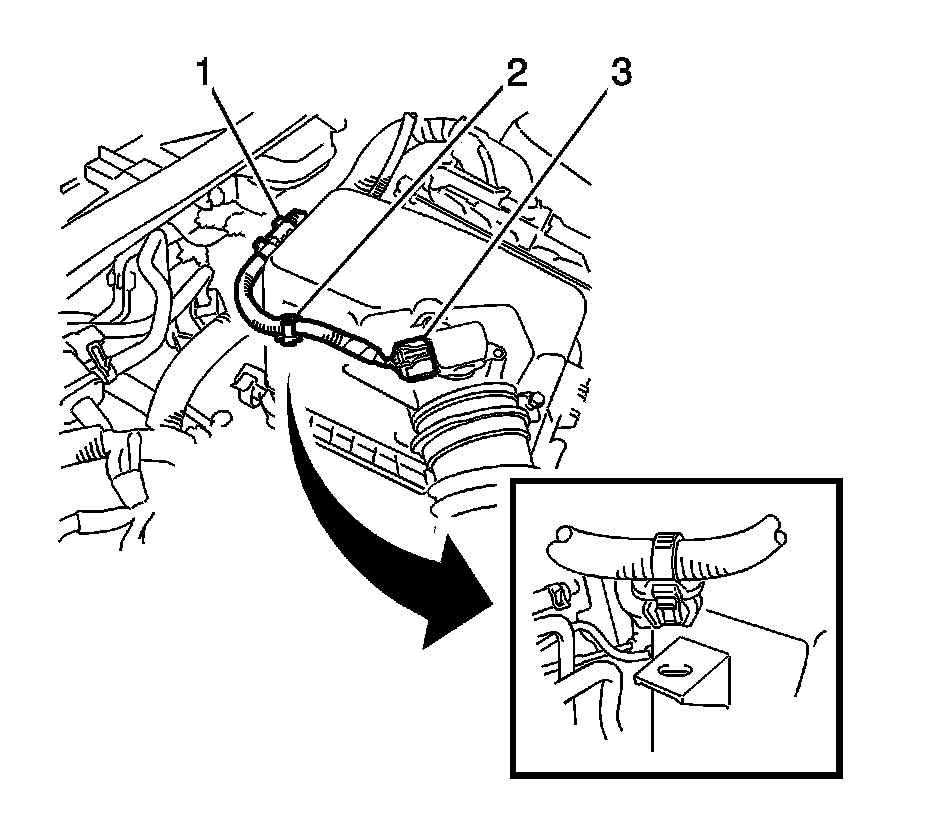 1
2
3