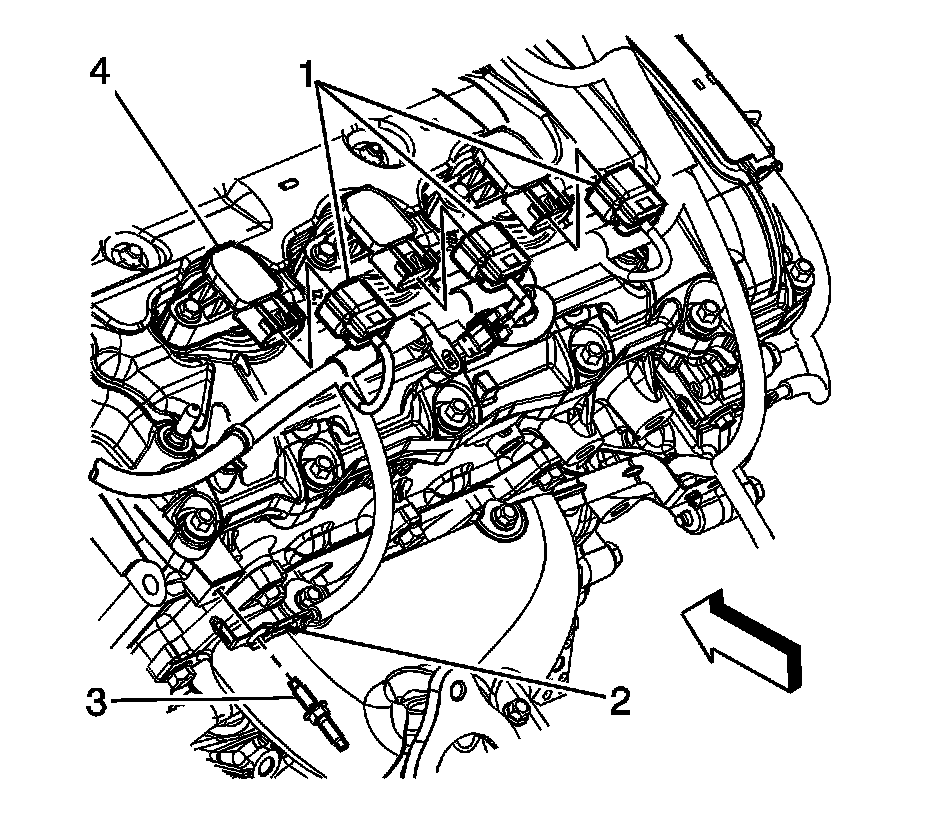 4
1
3
2