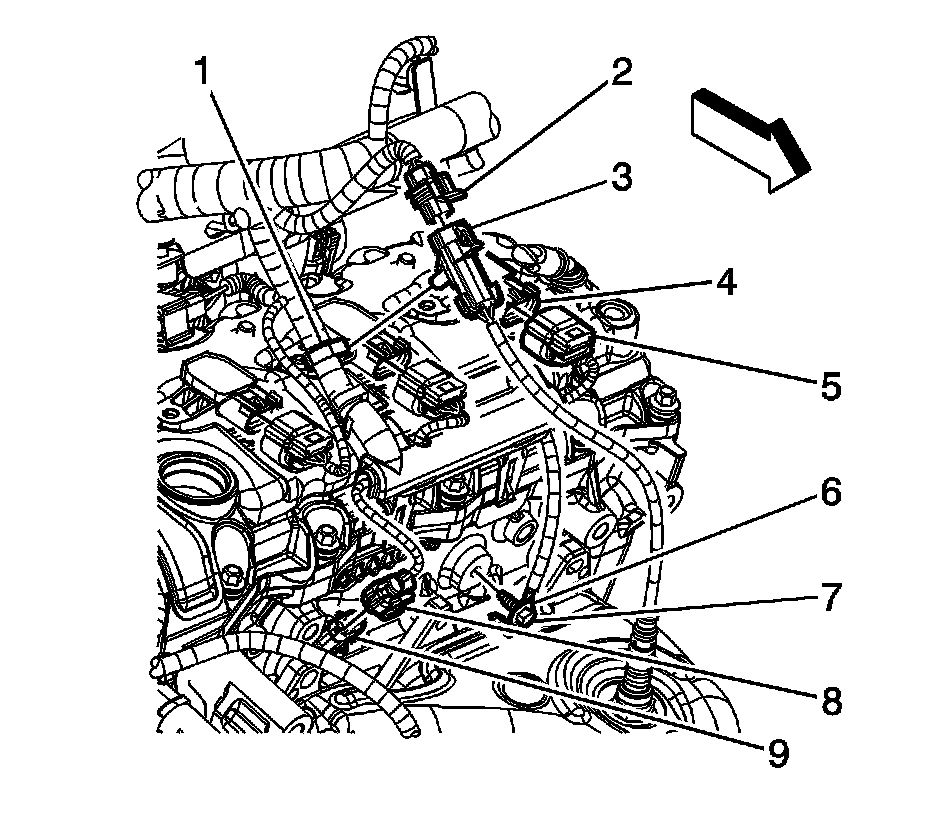 1
2
3
4
5
6
7
8
9