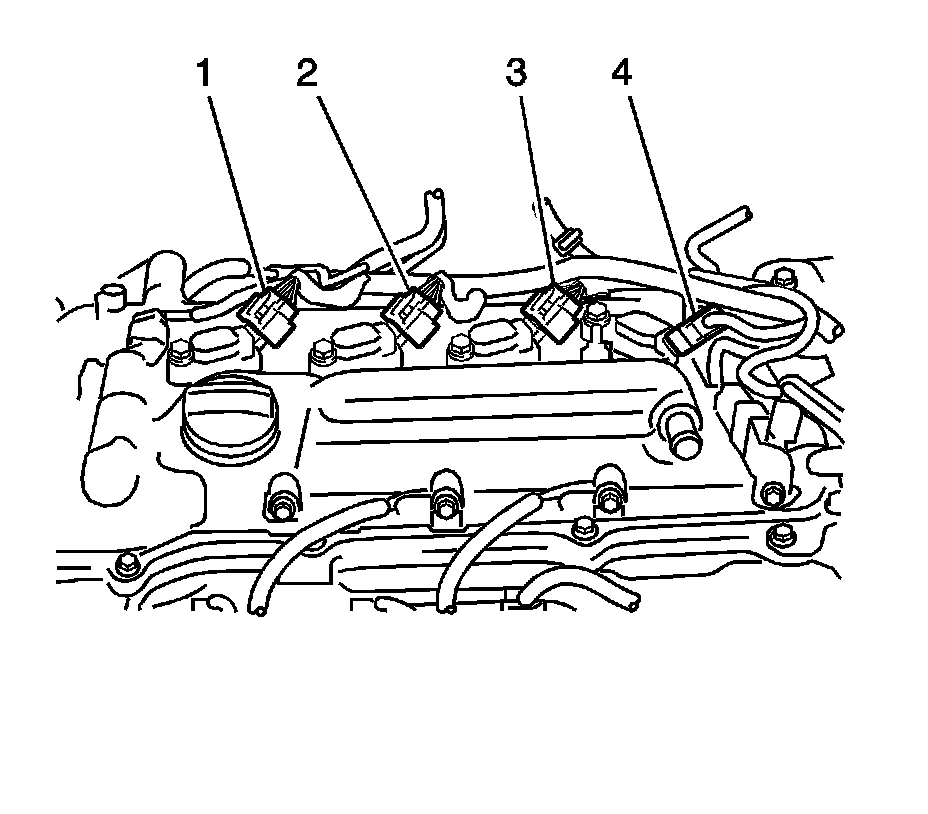 1
2
3
4