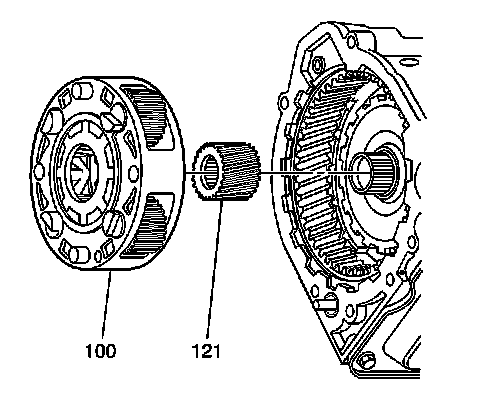 100
121