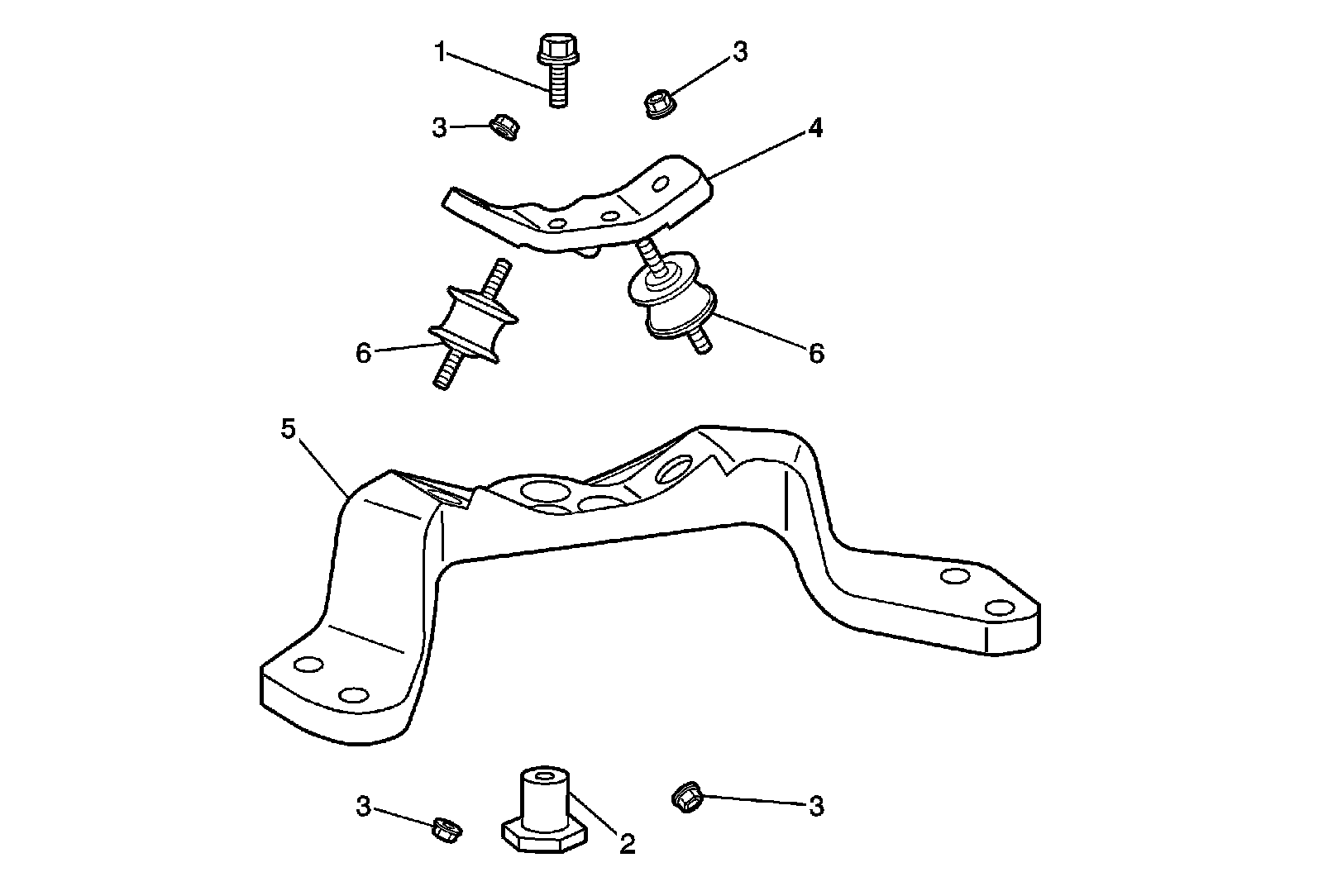 1
3
3
4
6
6
5
3
2
3