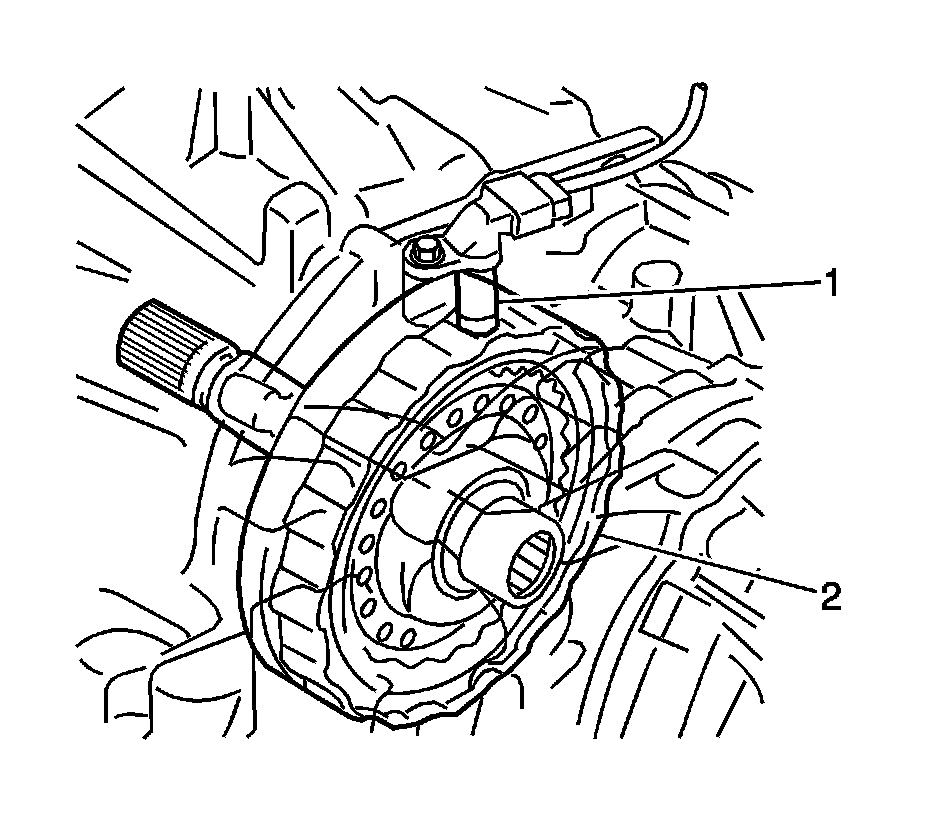 1

2