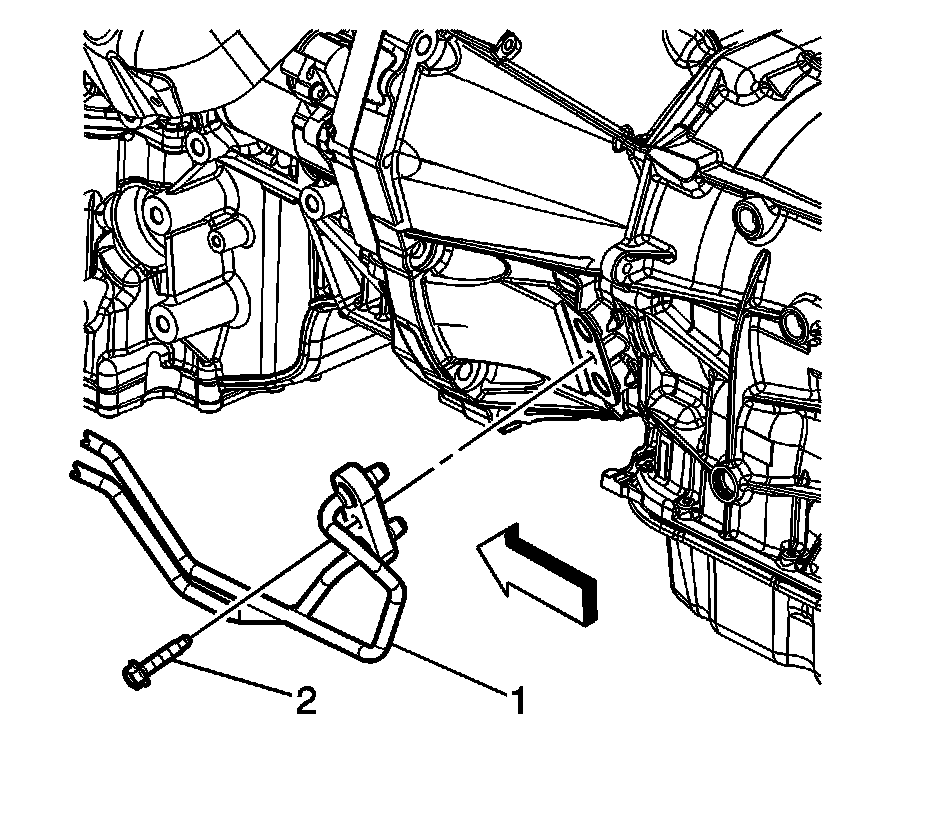 2
1