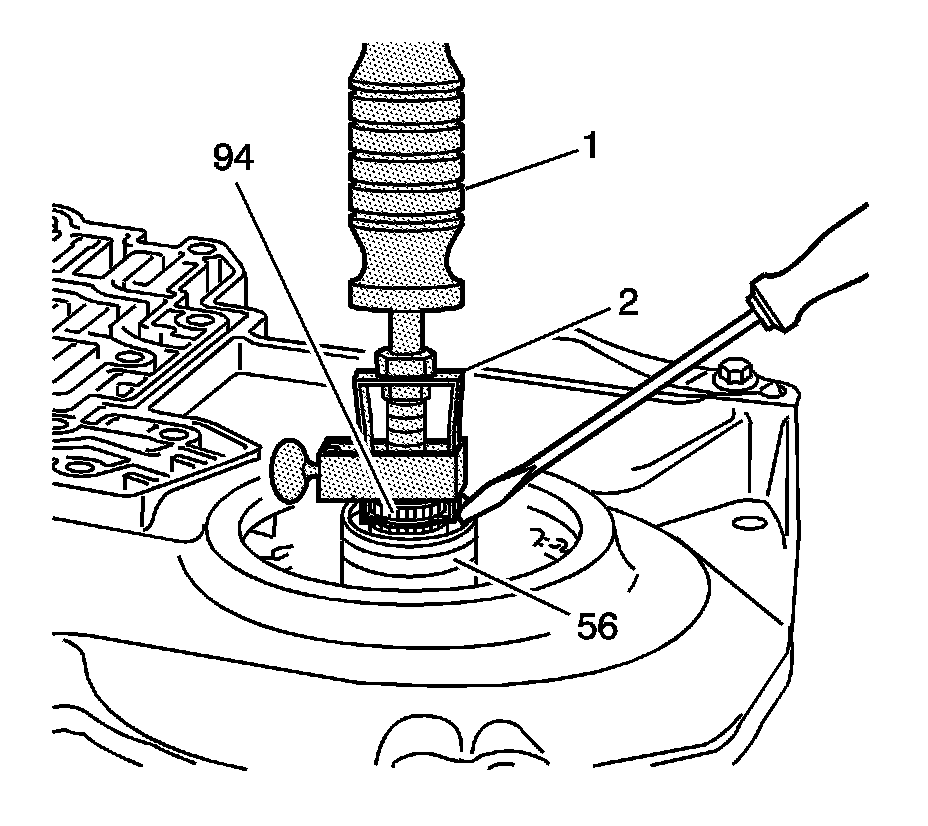 94
1
2
56