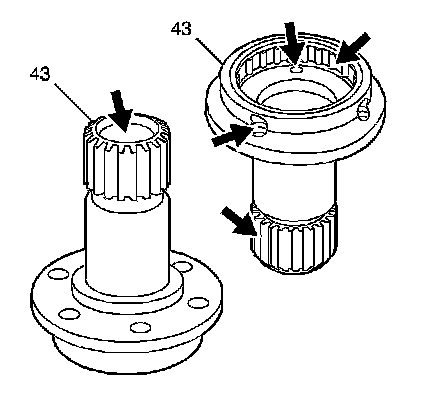 43

43