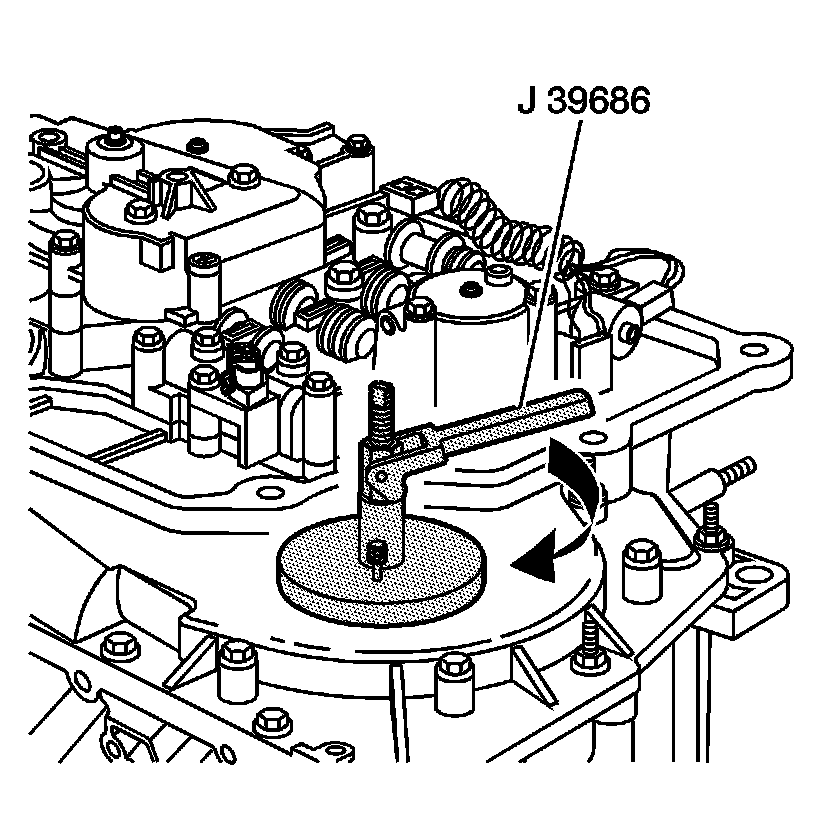 J 39686