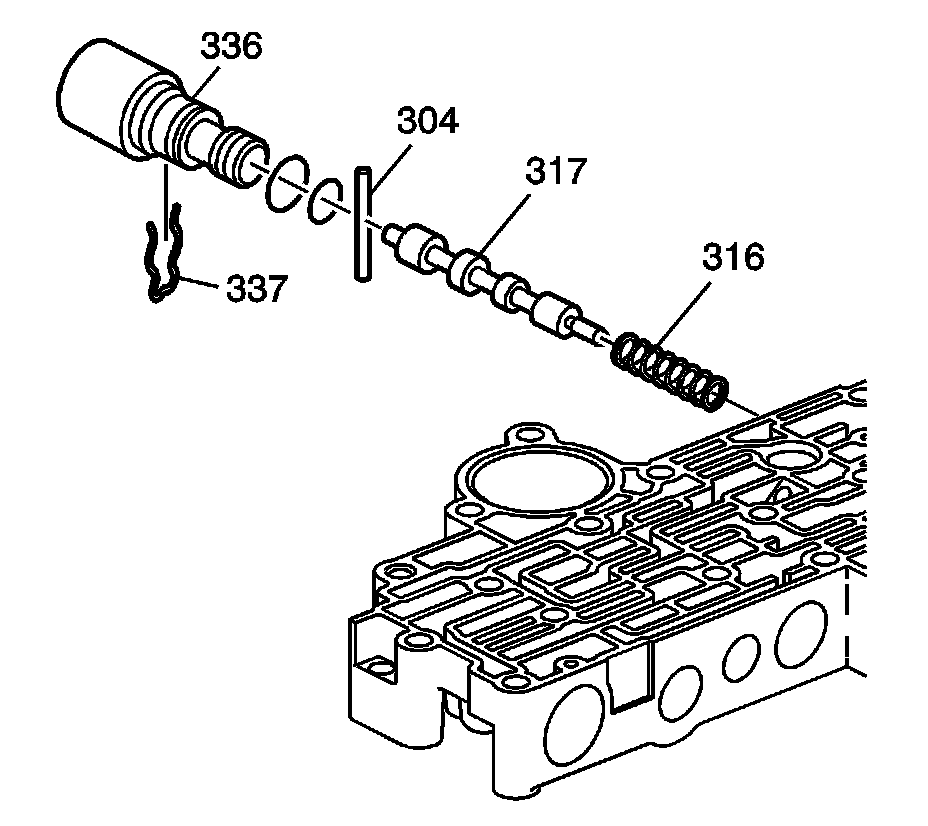 336
304
317
316
337