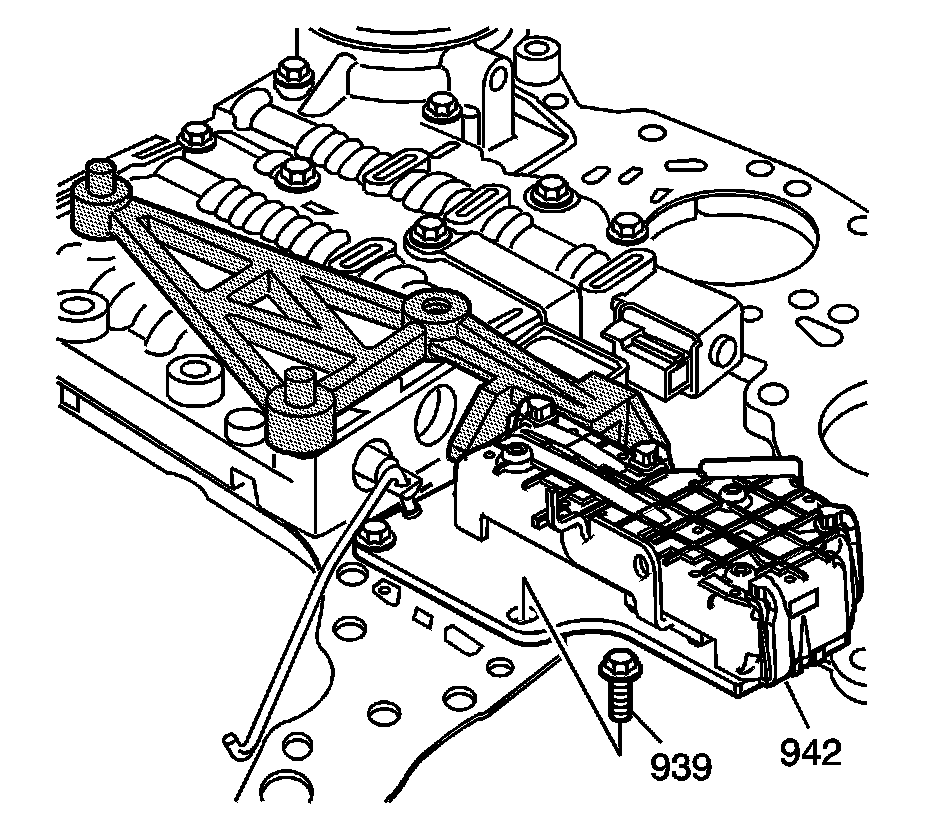 939
942