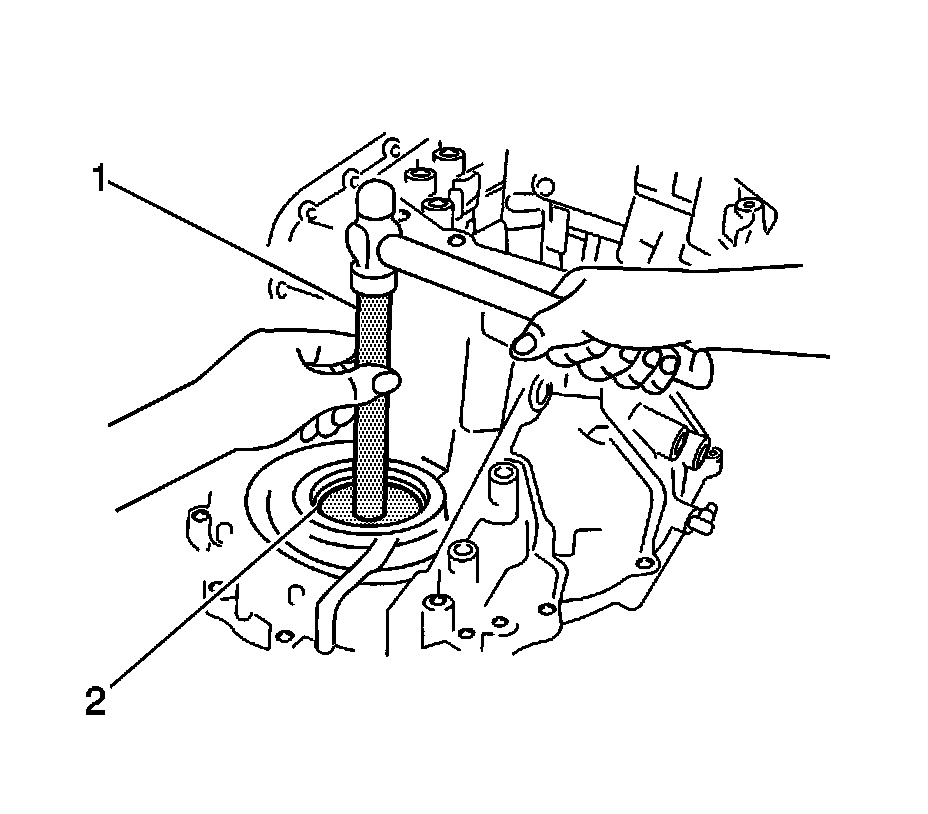 1
2