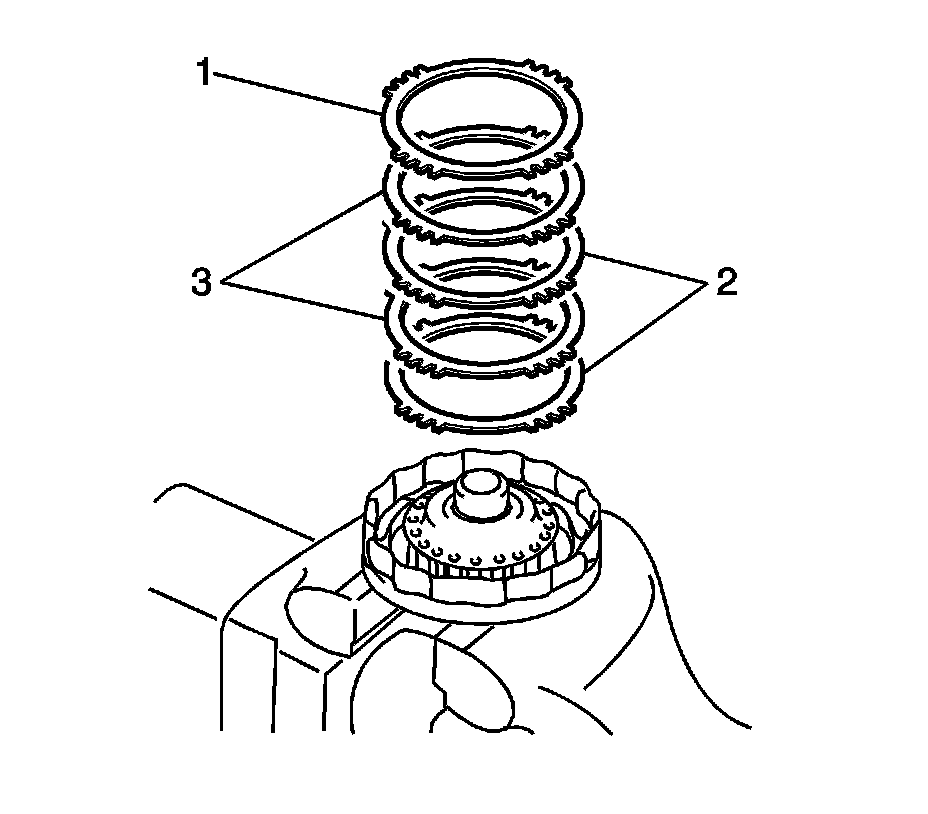 1
3
2