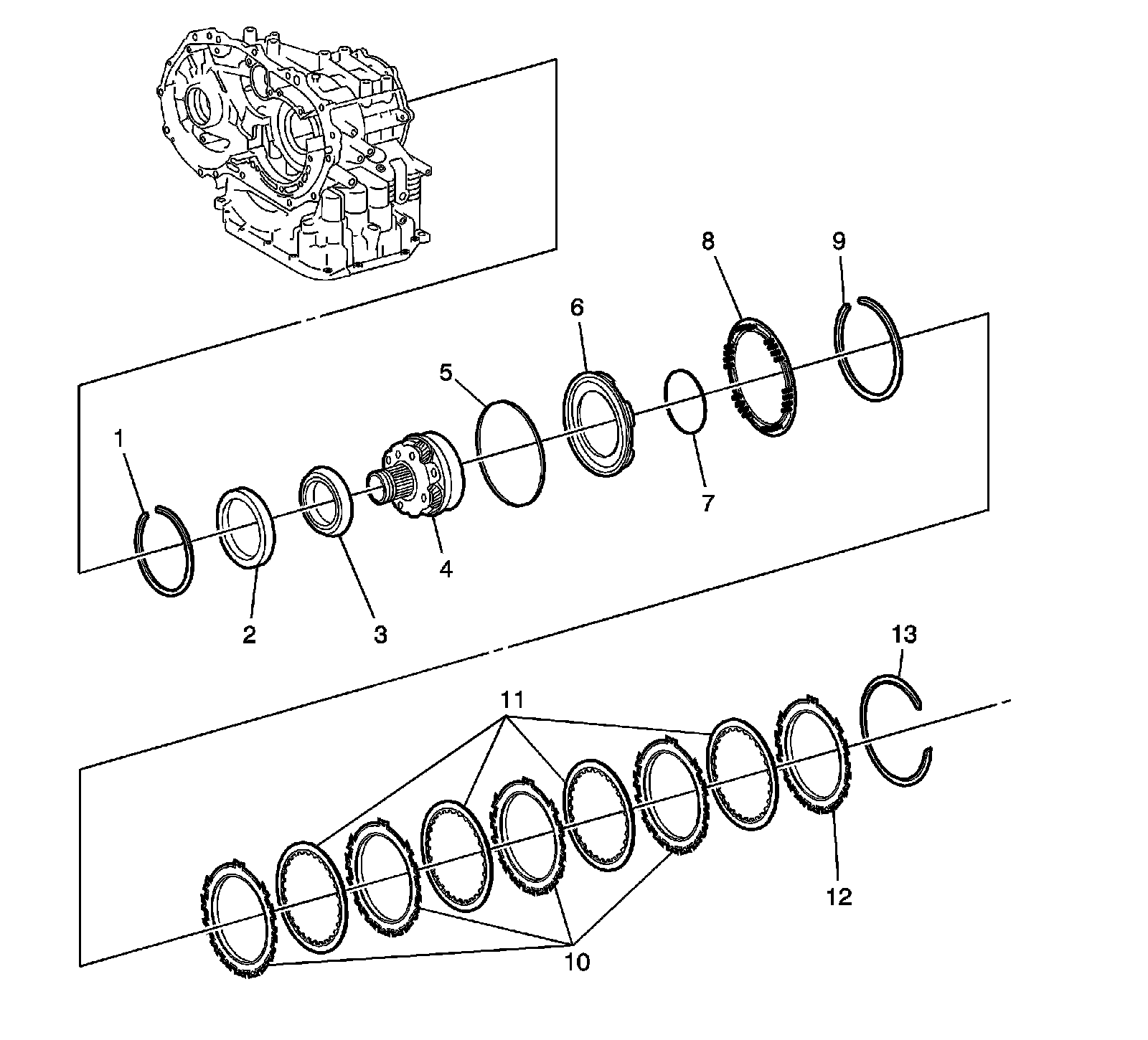 8
9
6
5
1
7
4
2
3
13
11
12
10