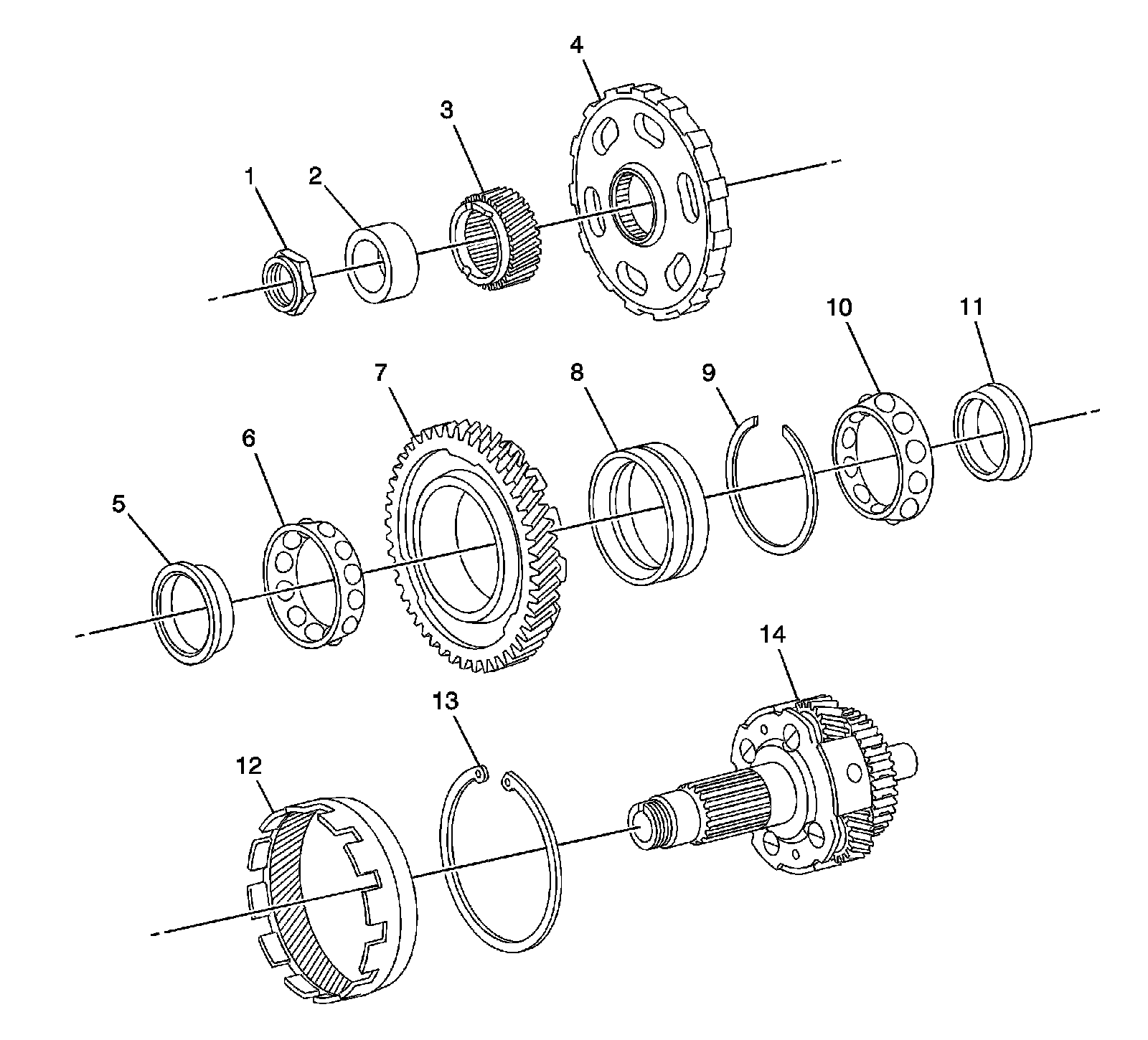 4
3
1
2
10
11
7
8
9
6
5
14
13
12