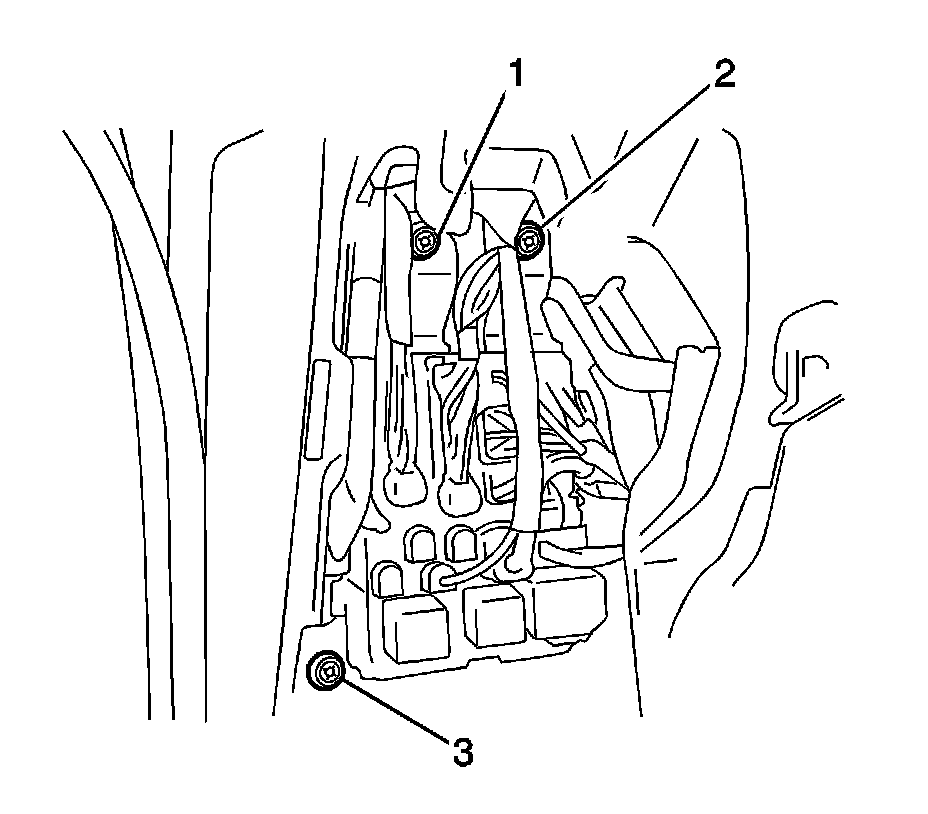 1
2
3