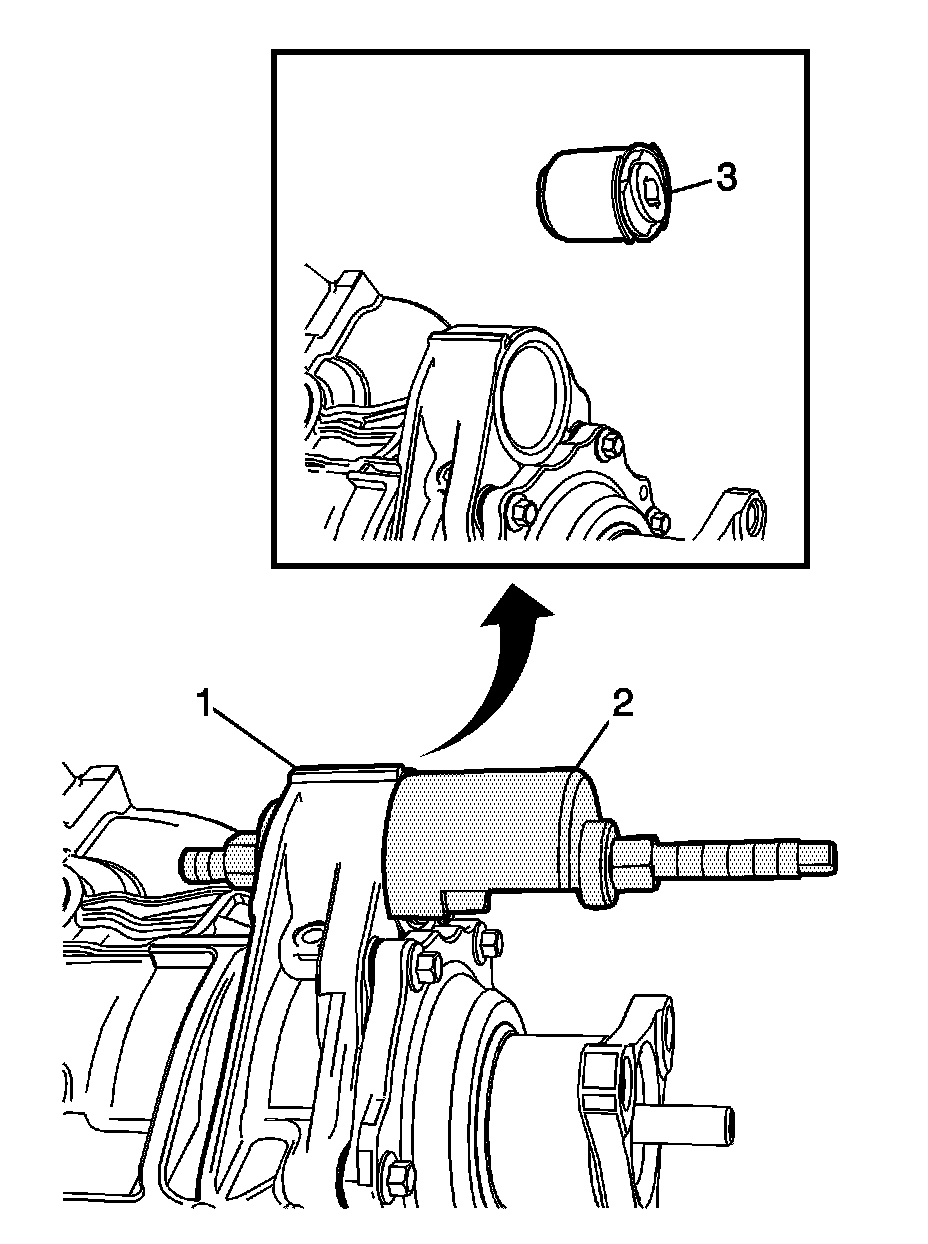 3

1

2