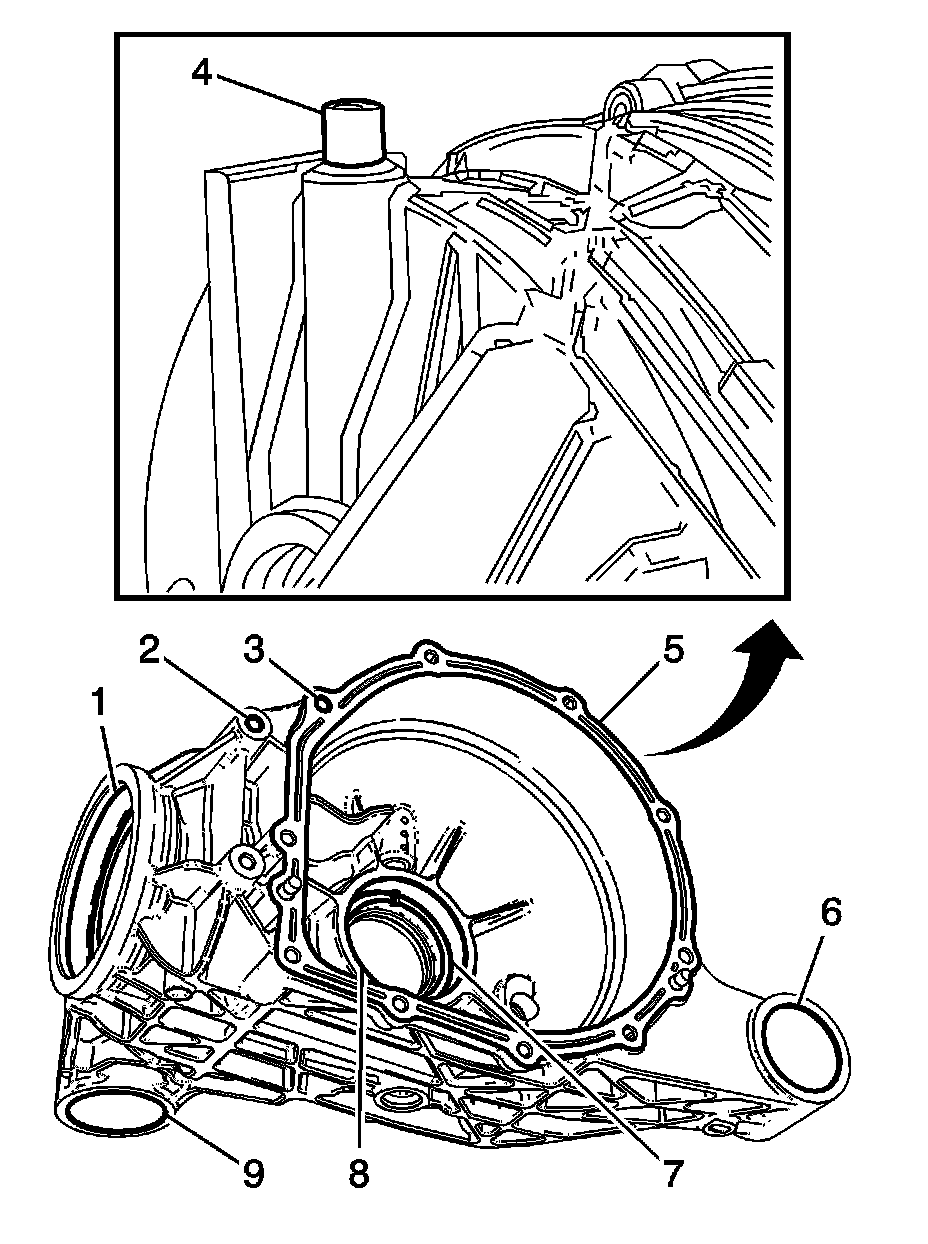 4
2
3
5
1
6
9
8
7