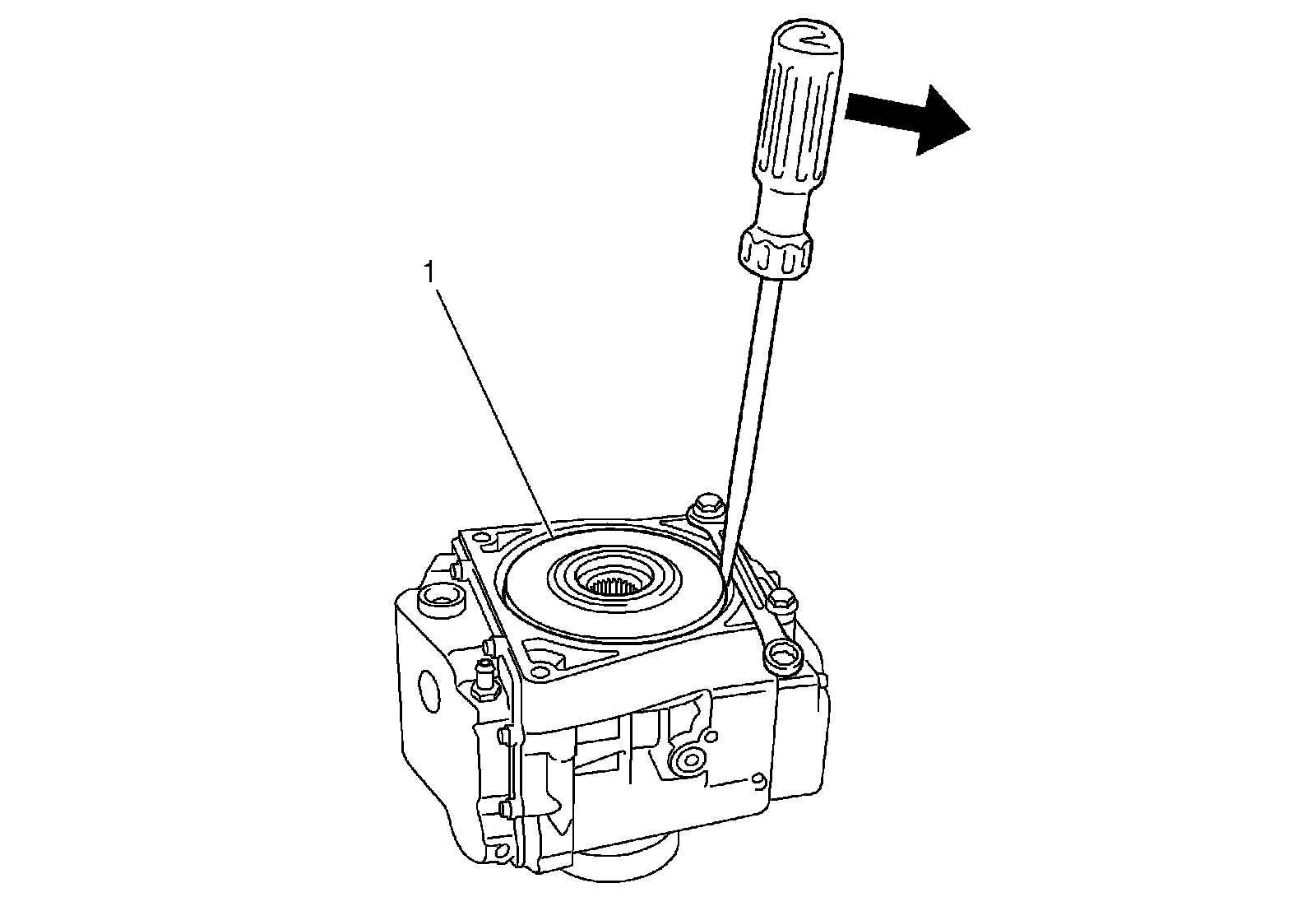 1