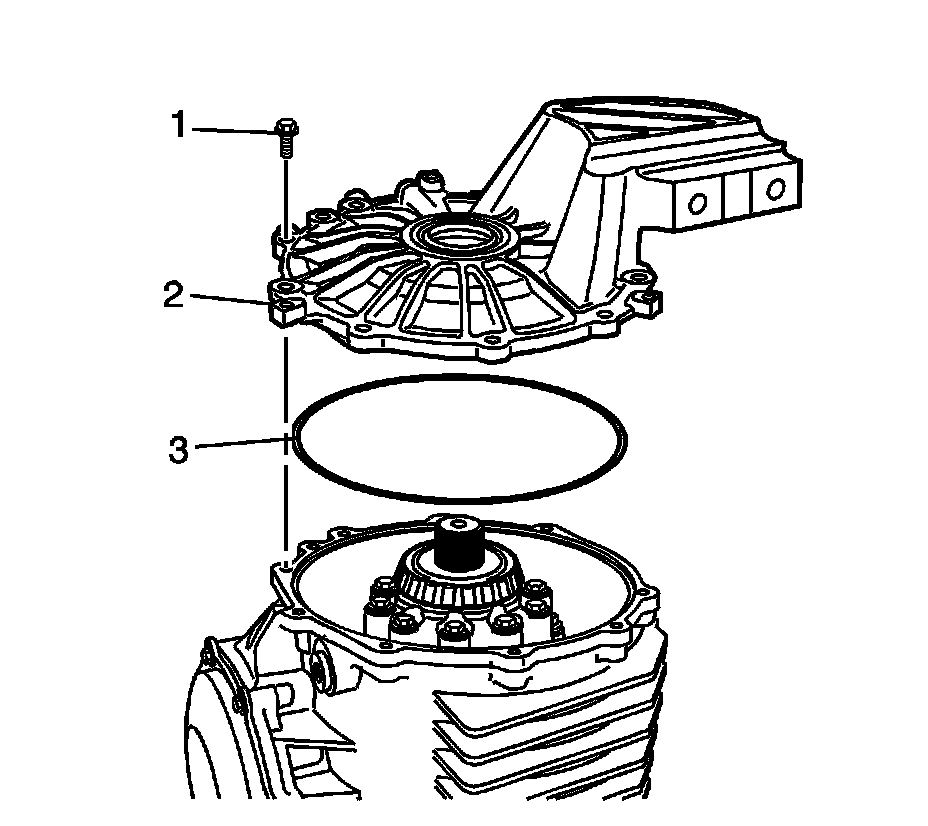 1
2
3