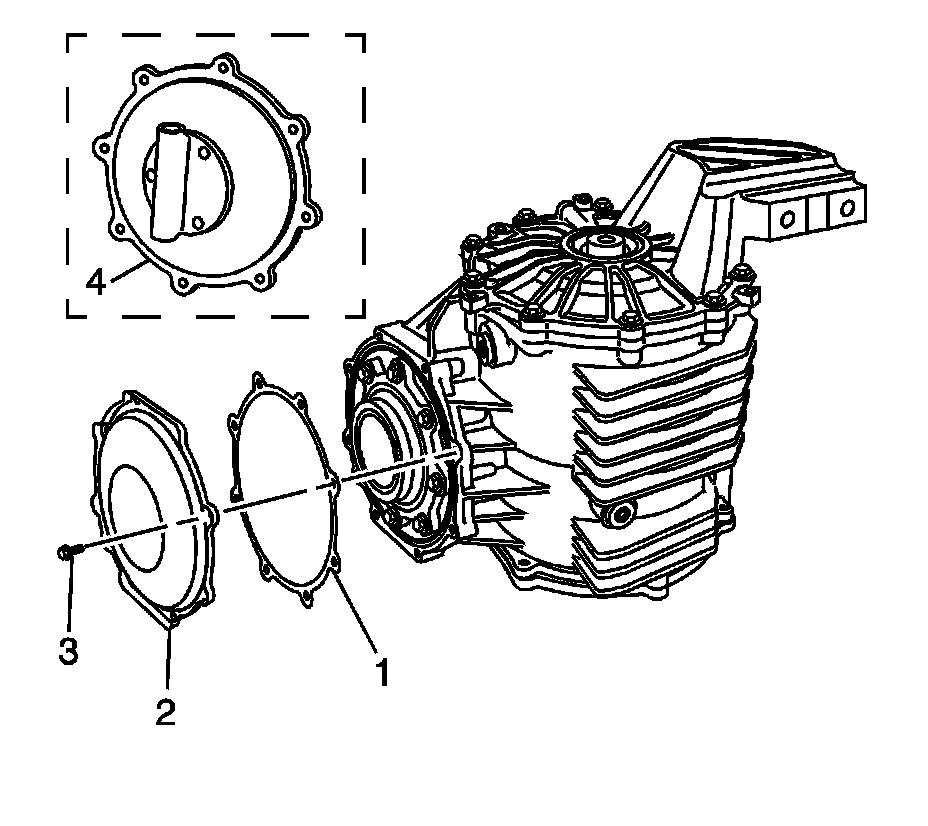 4
3
2
1