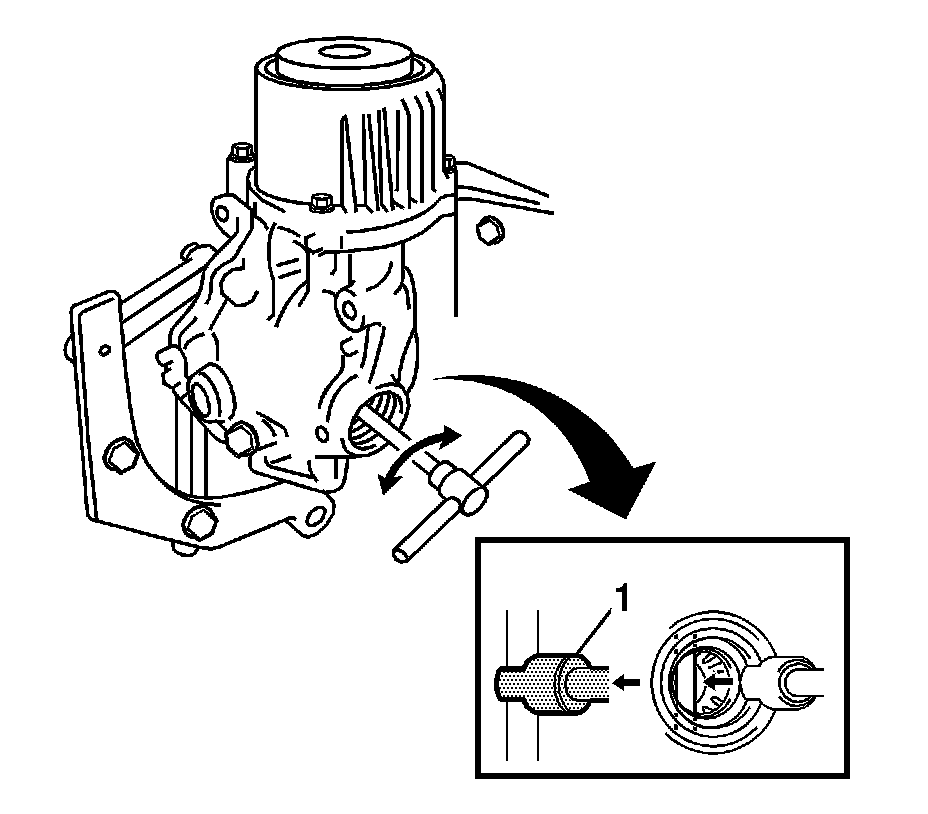 1