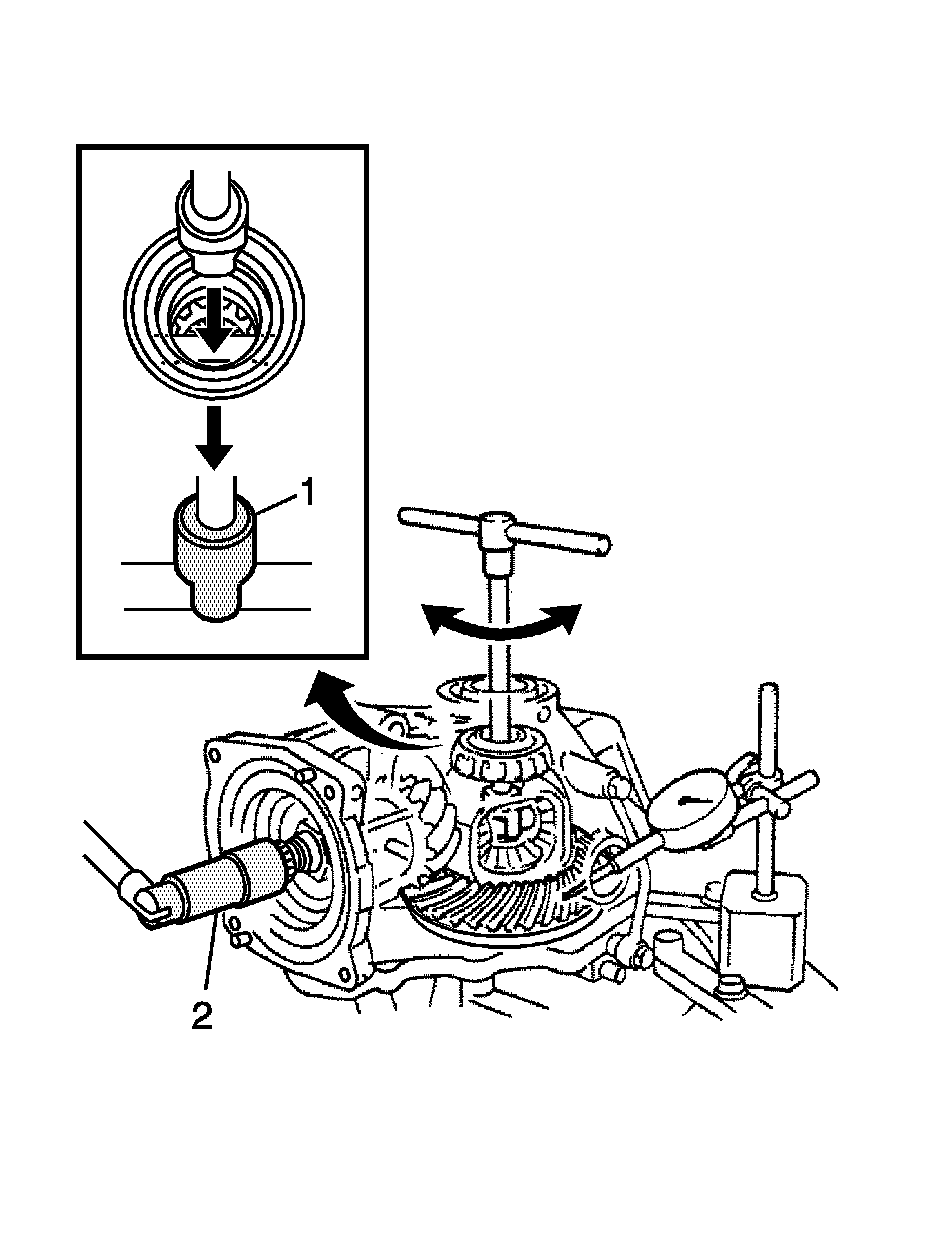 1

2