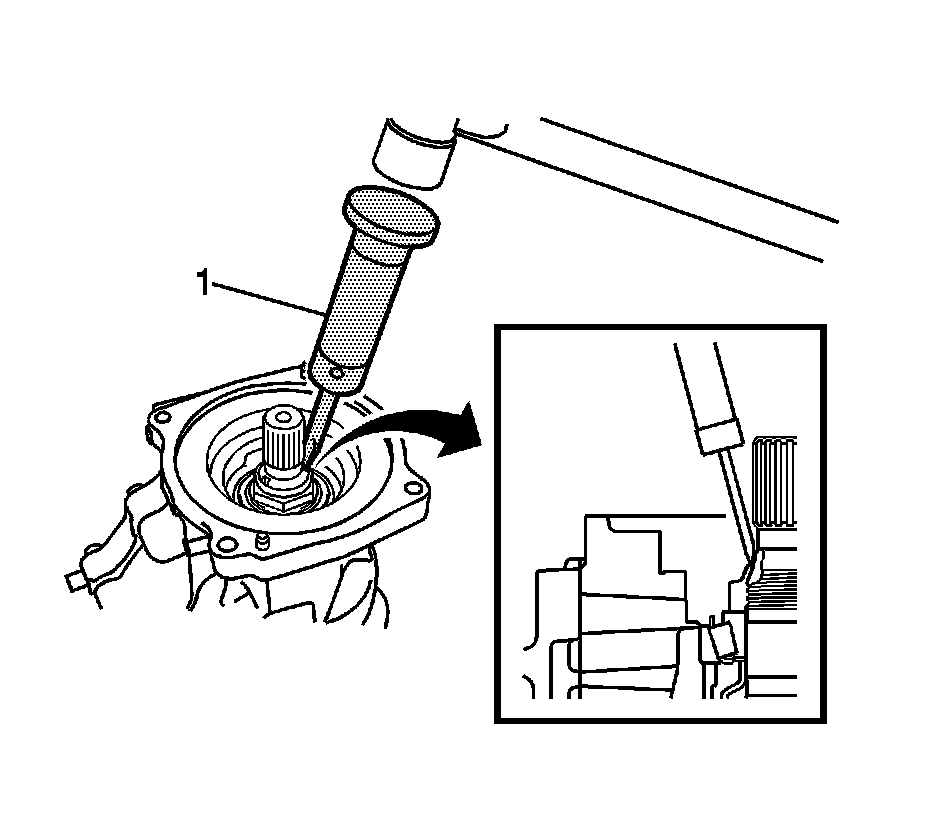 1