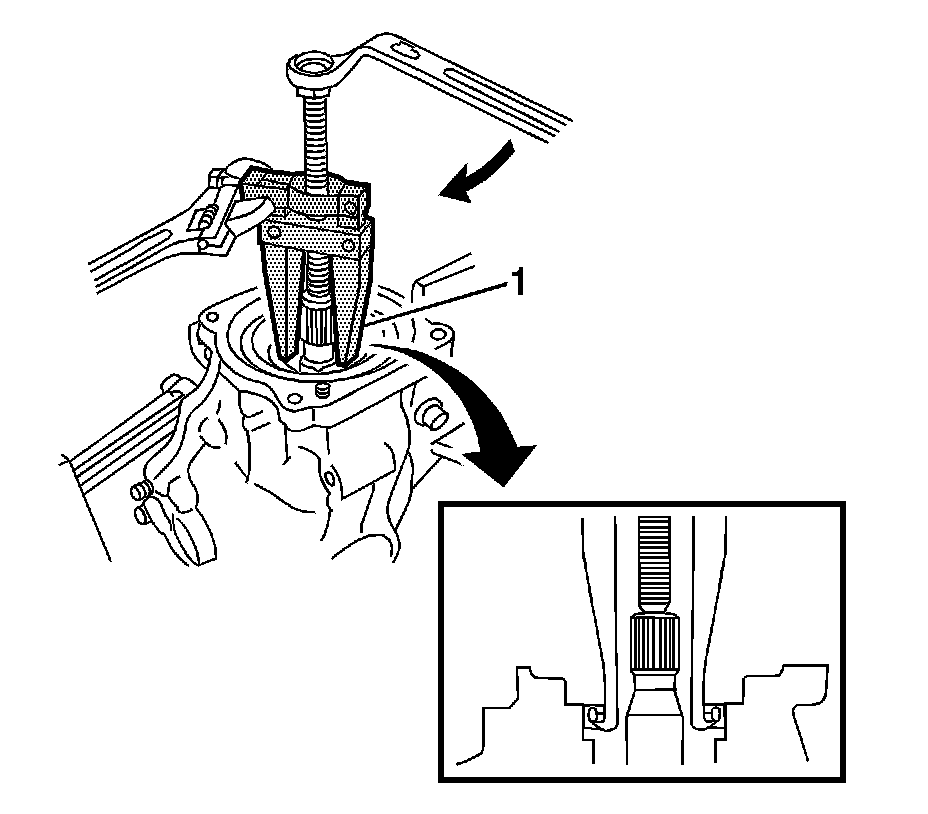 1