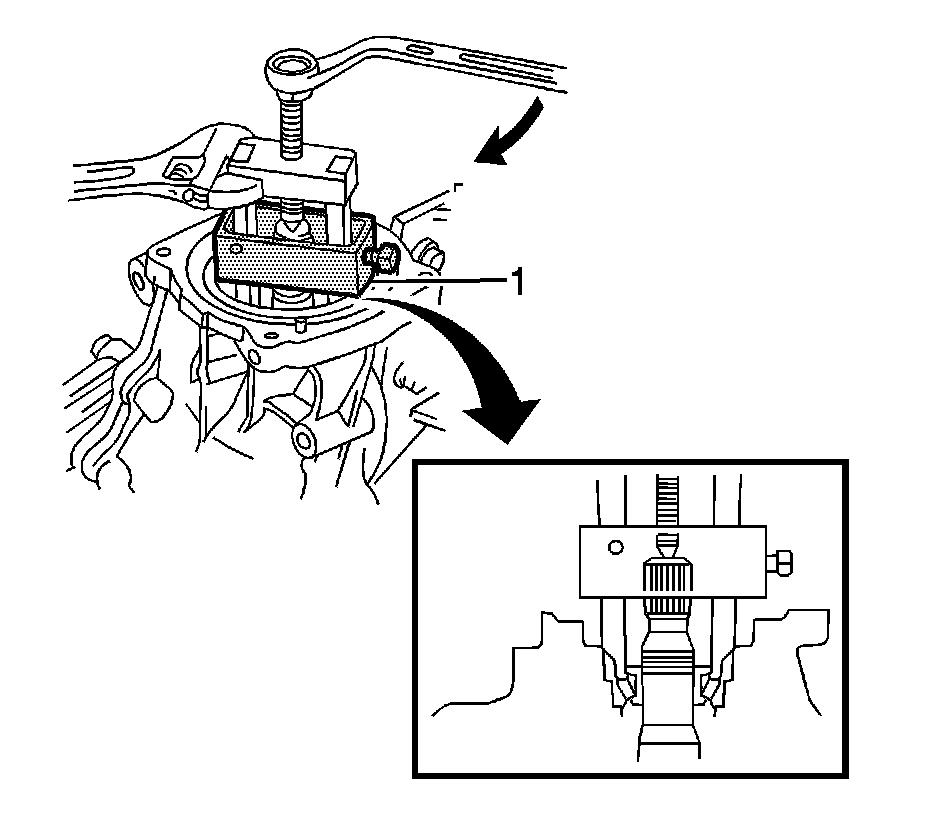 1