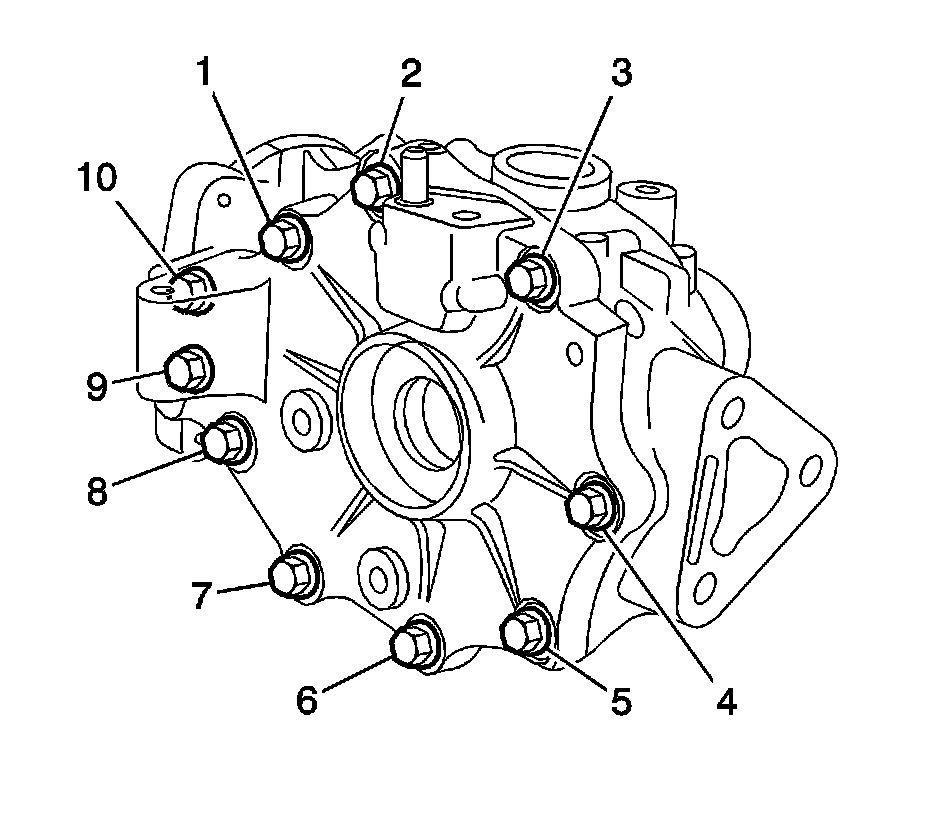 1
2
3
10
9
8
7
6
5
4