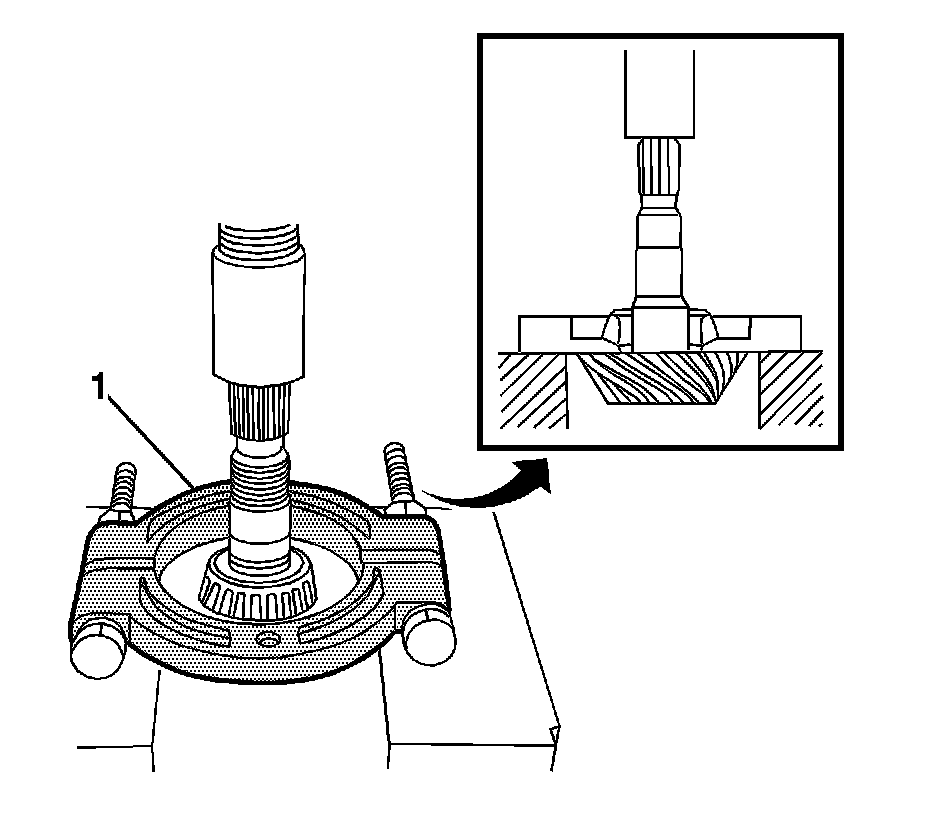 1