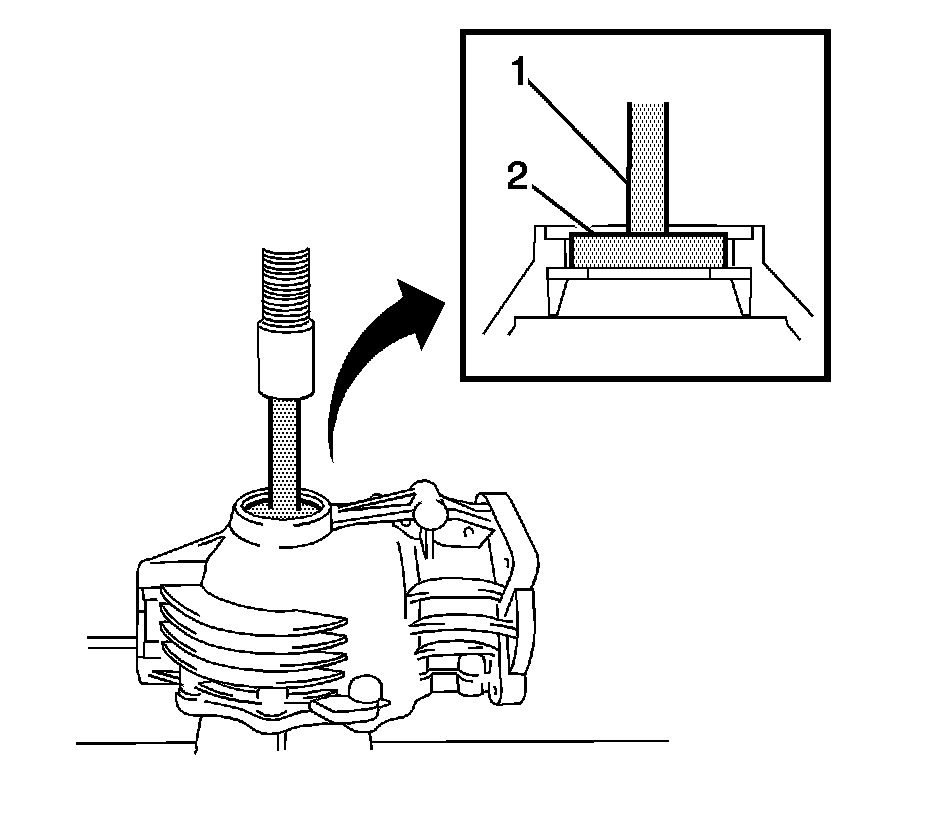 1
2