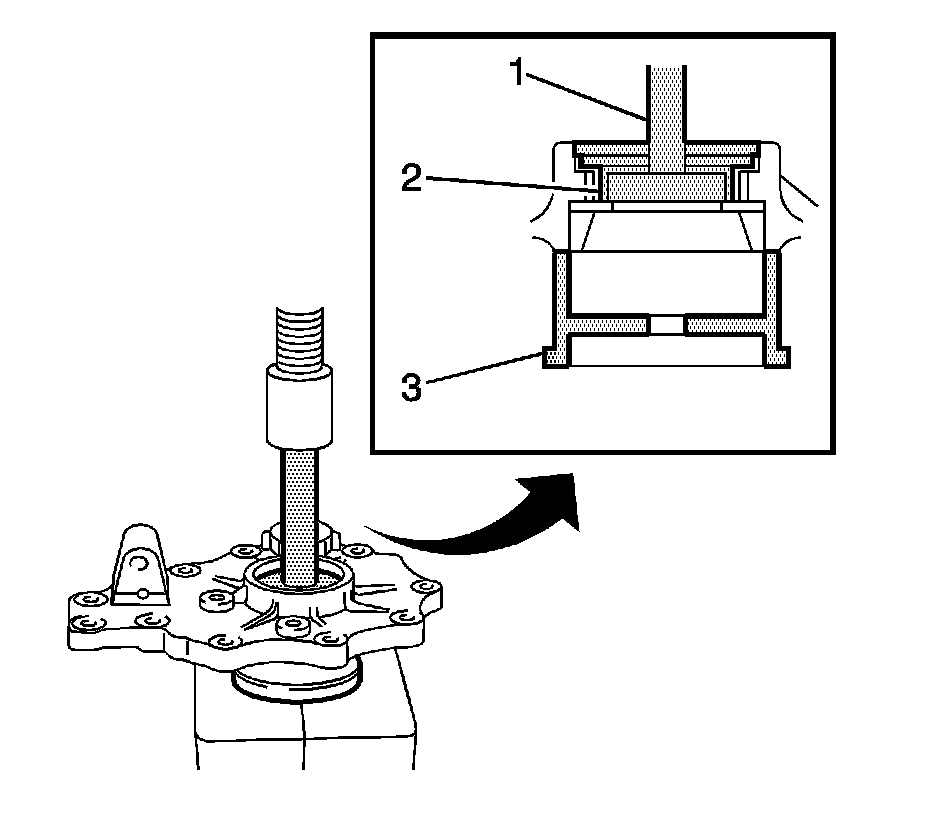 1
2
3