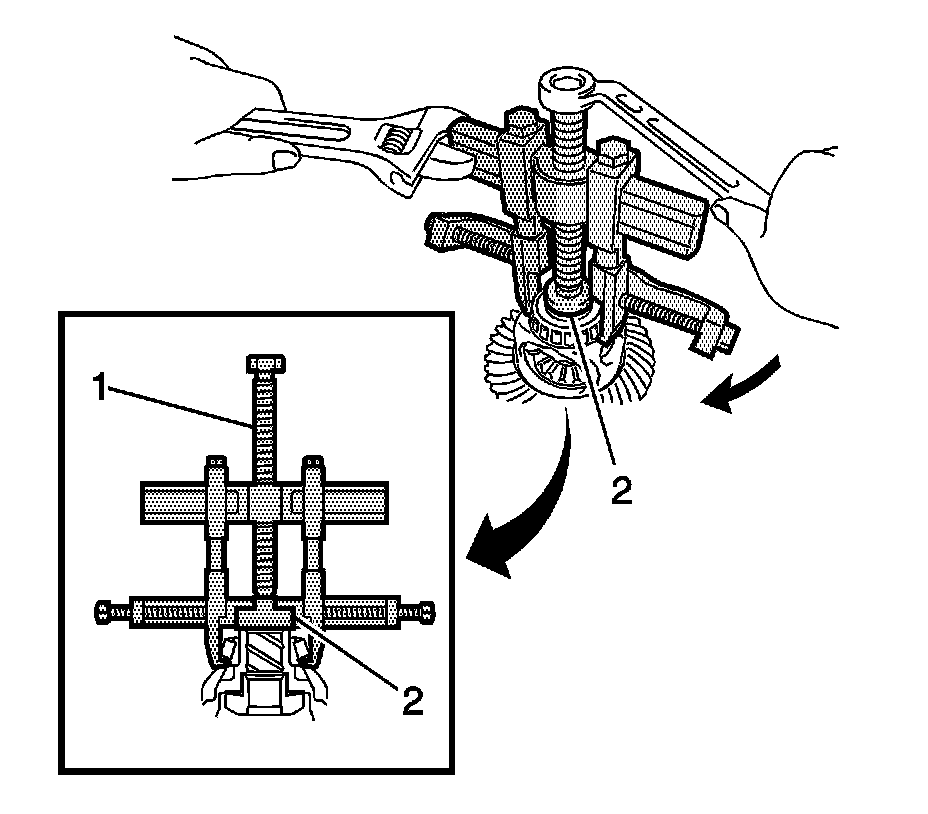 2

1

2