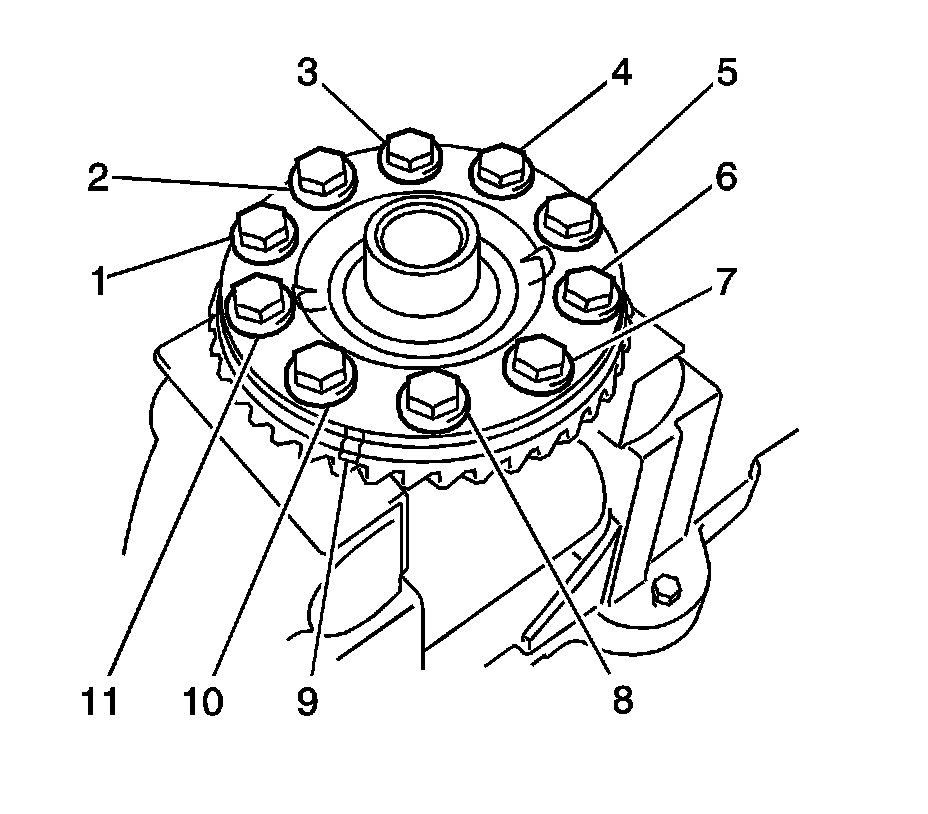 3
4
5
2
6
1
7
11
10
9
8