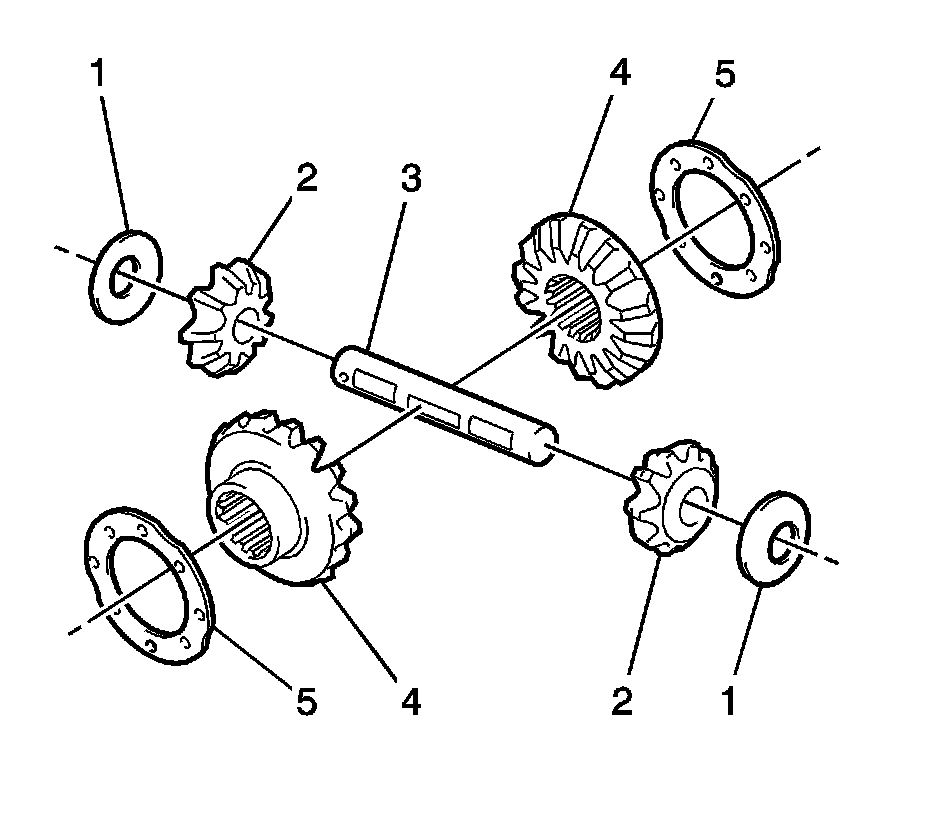 1
2
3
4
5
5
4
2
1