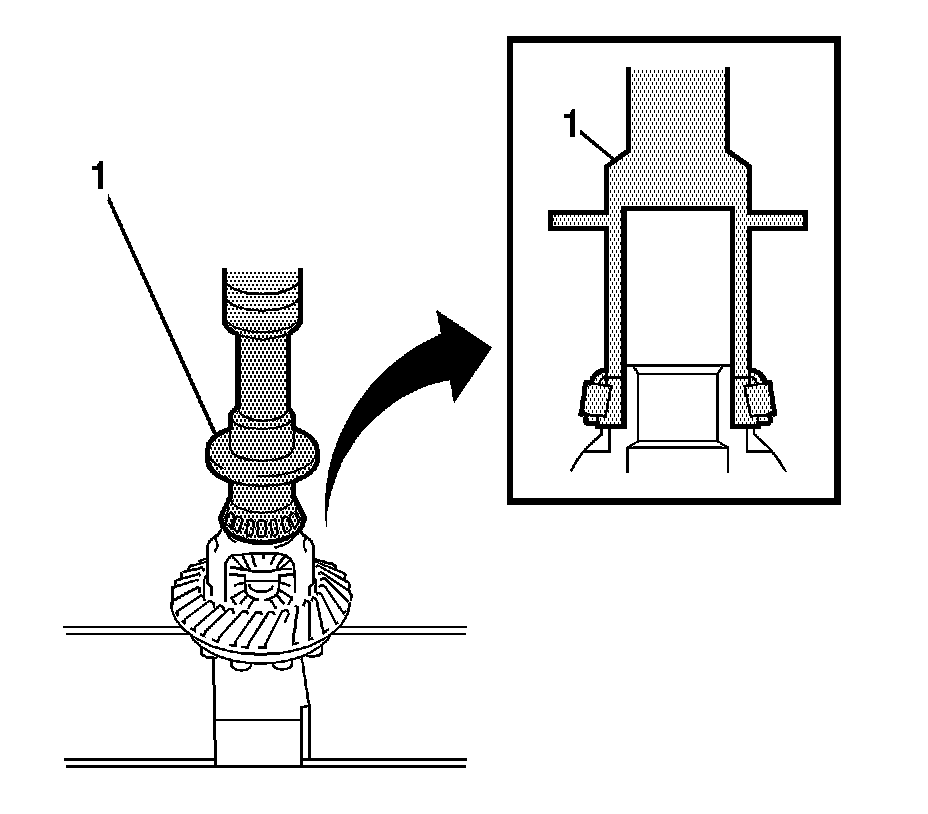 1

1