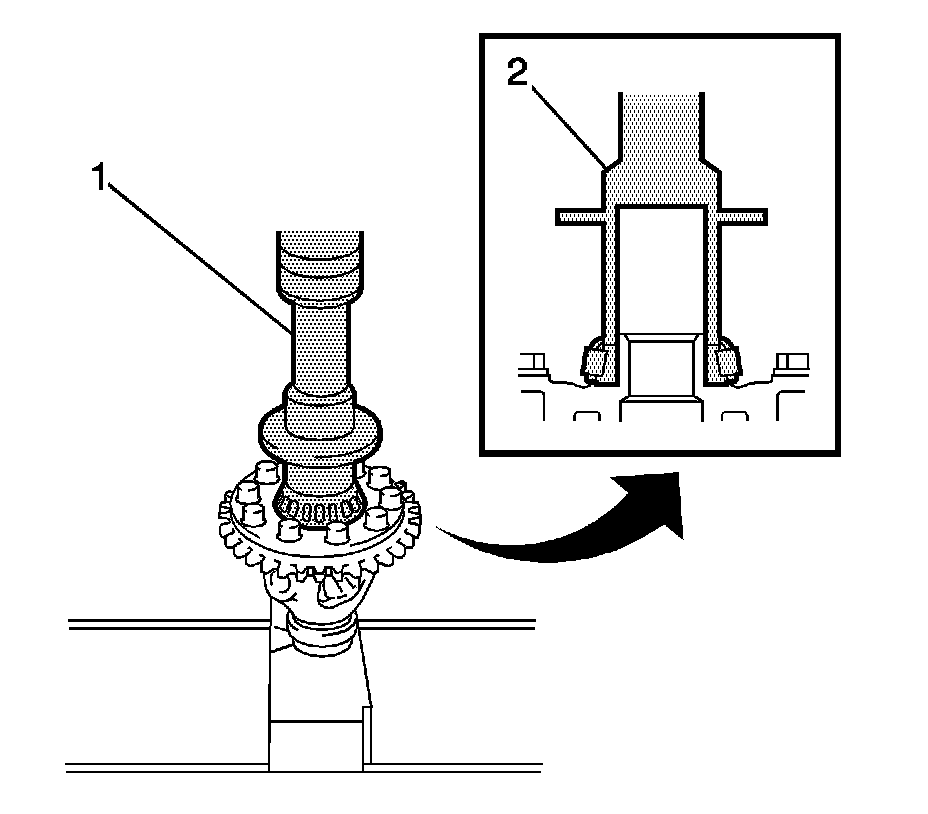 1
2