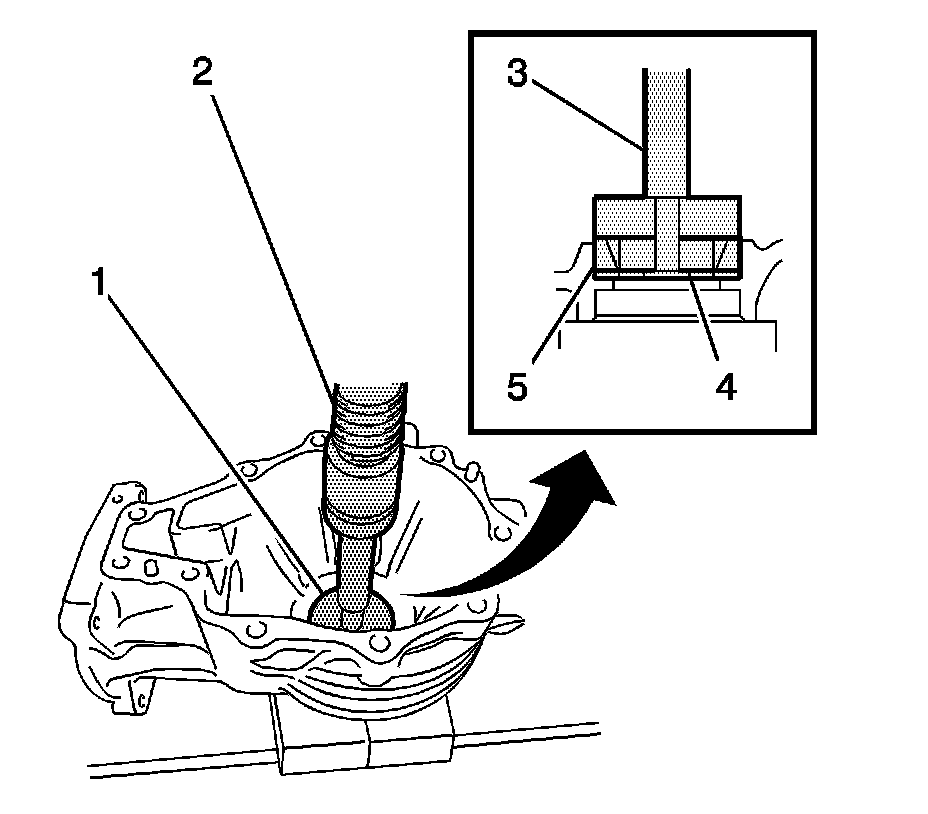 2
1
3
5
4