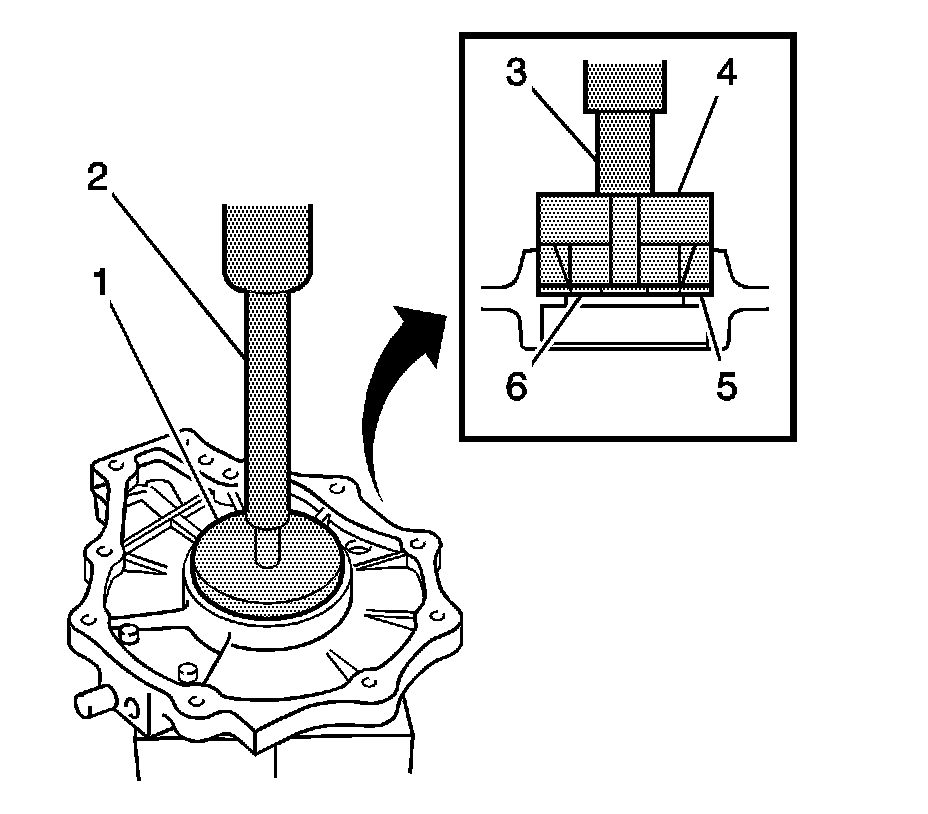 2
1
3
4
6
5