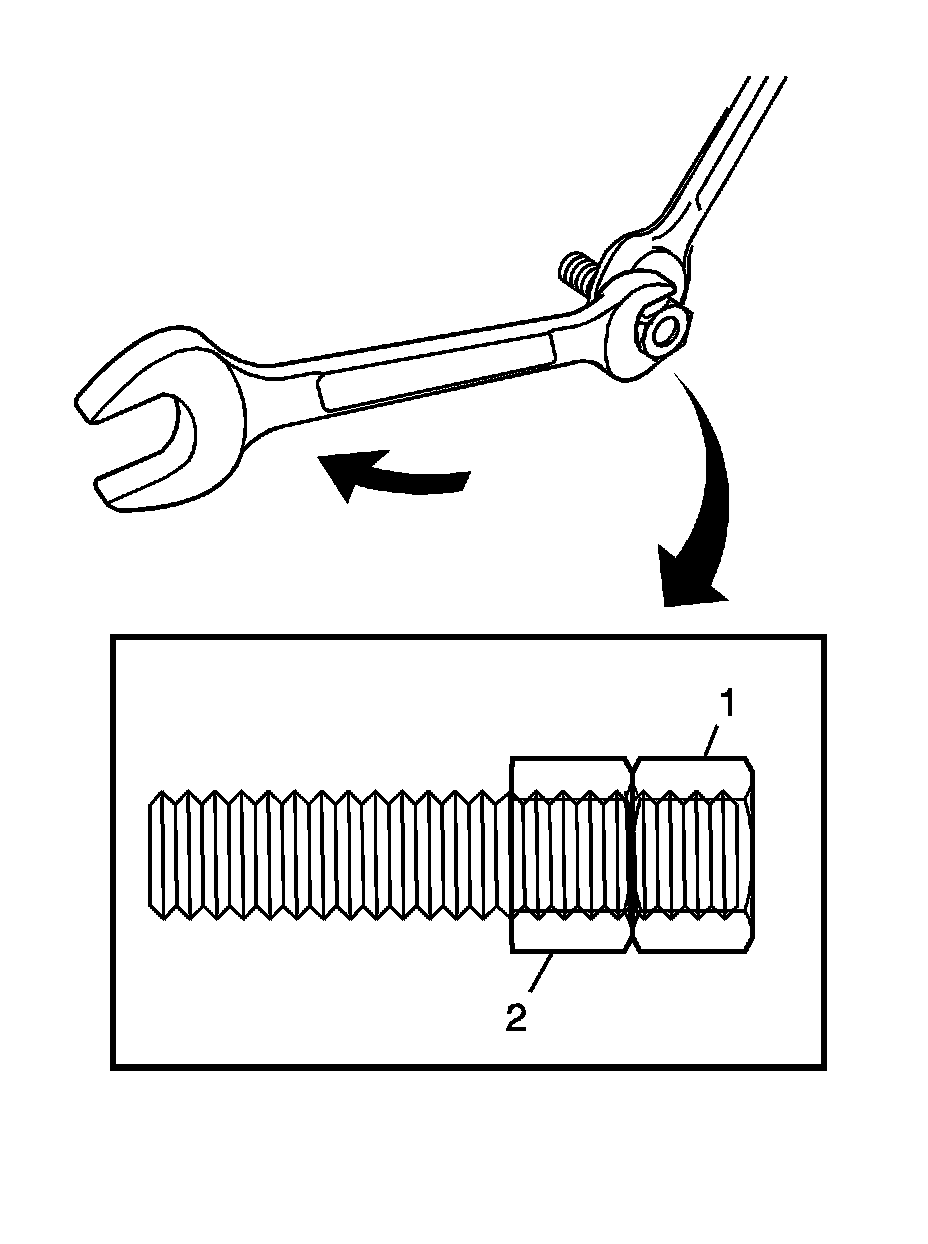 1
2