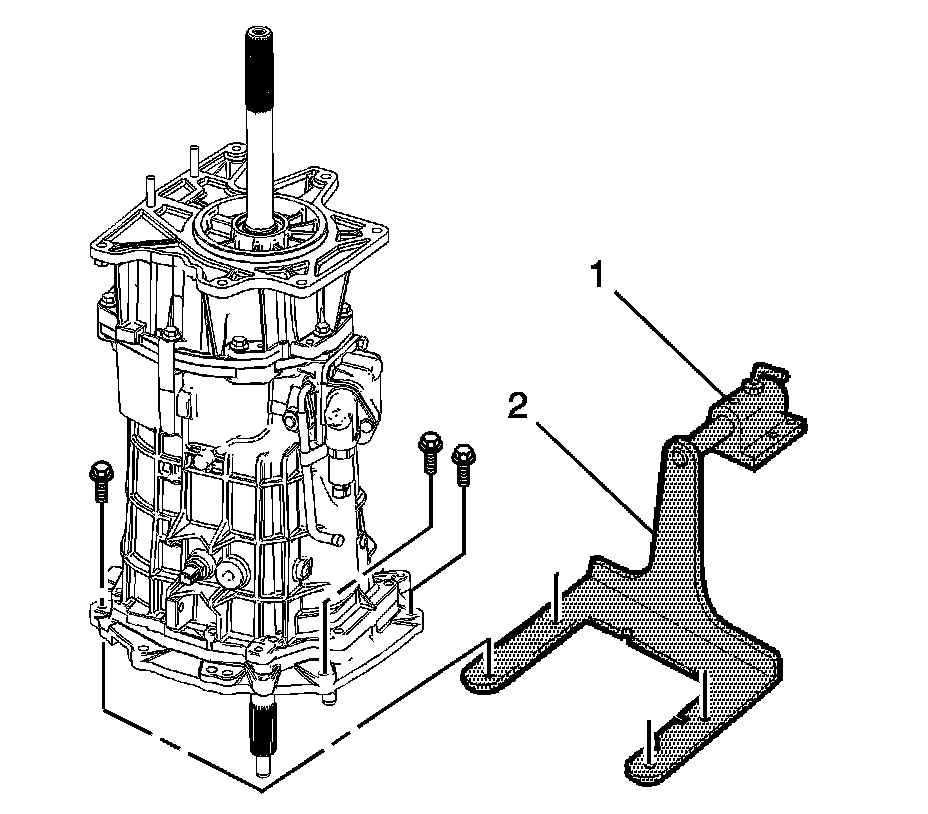 1
2