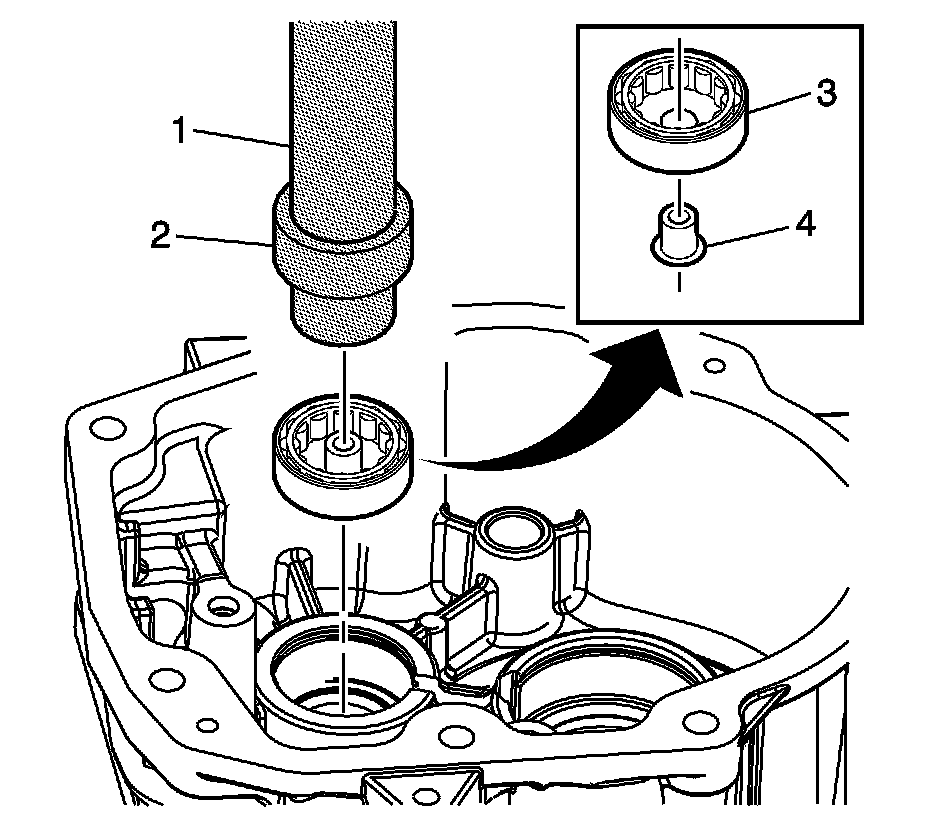 1
2
3
4