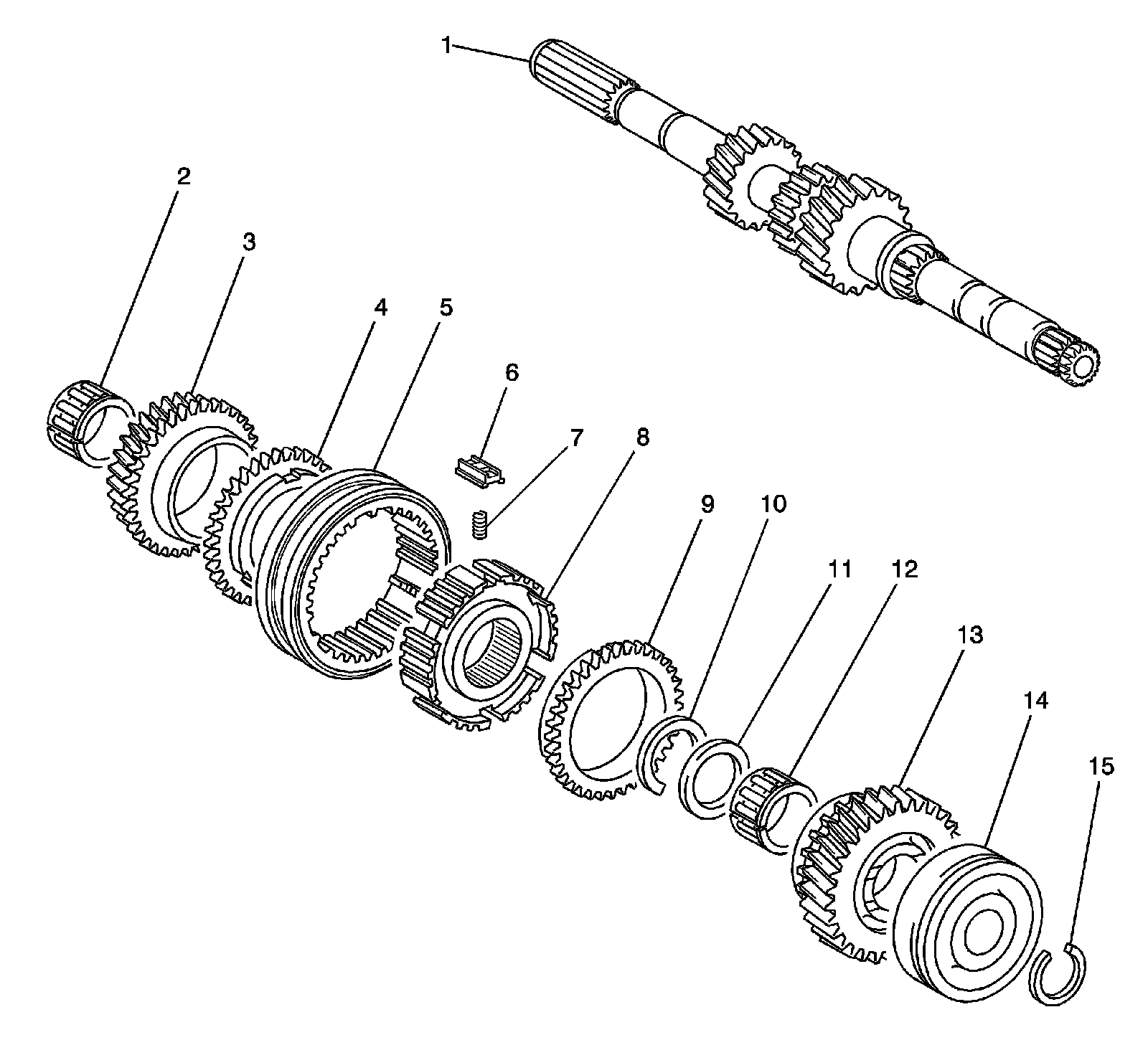 1
2
3
4
5
6
7
8
9
10
11
12
13
14
15