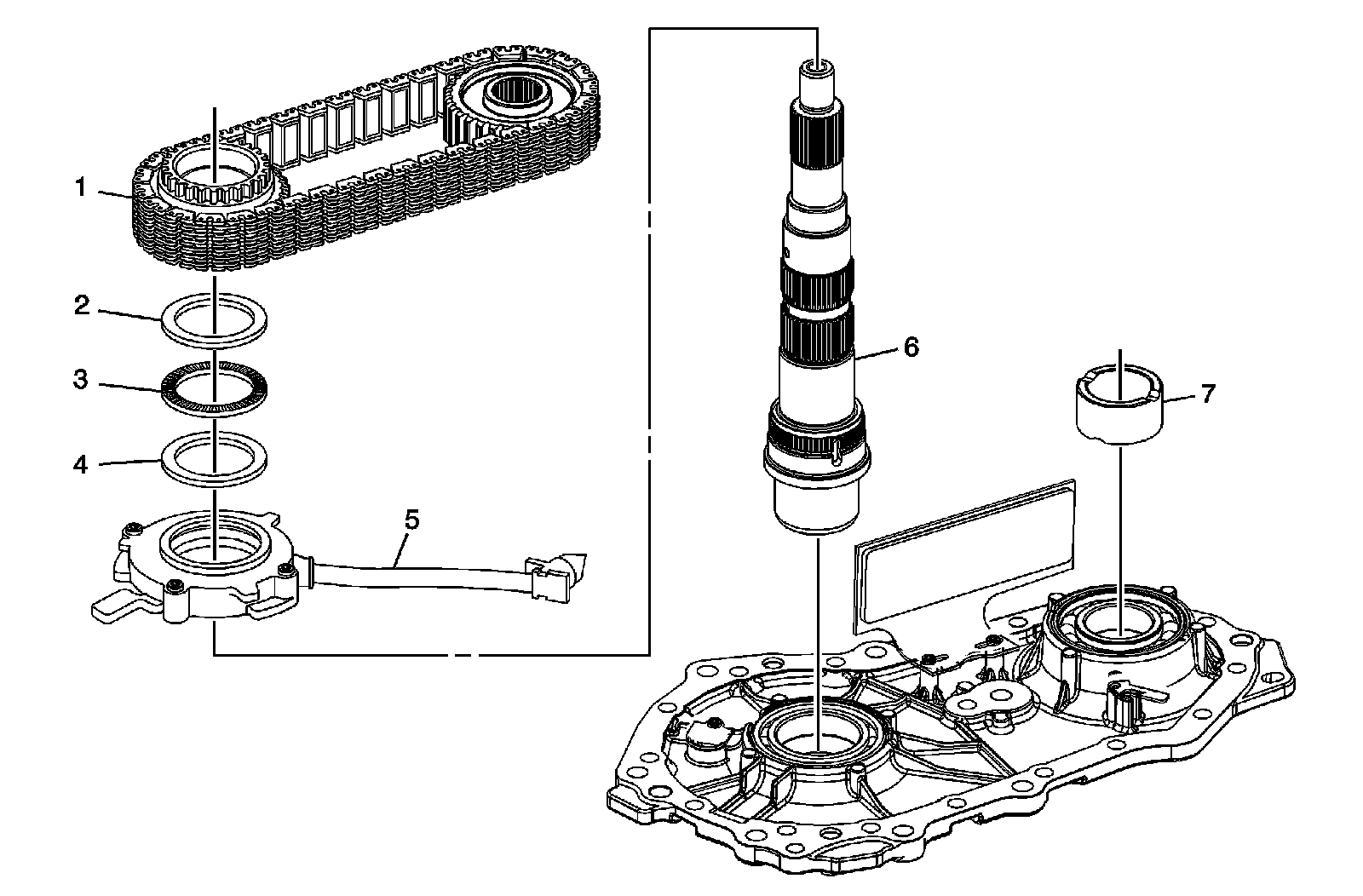 1
2
3
4
5
6
7