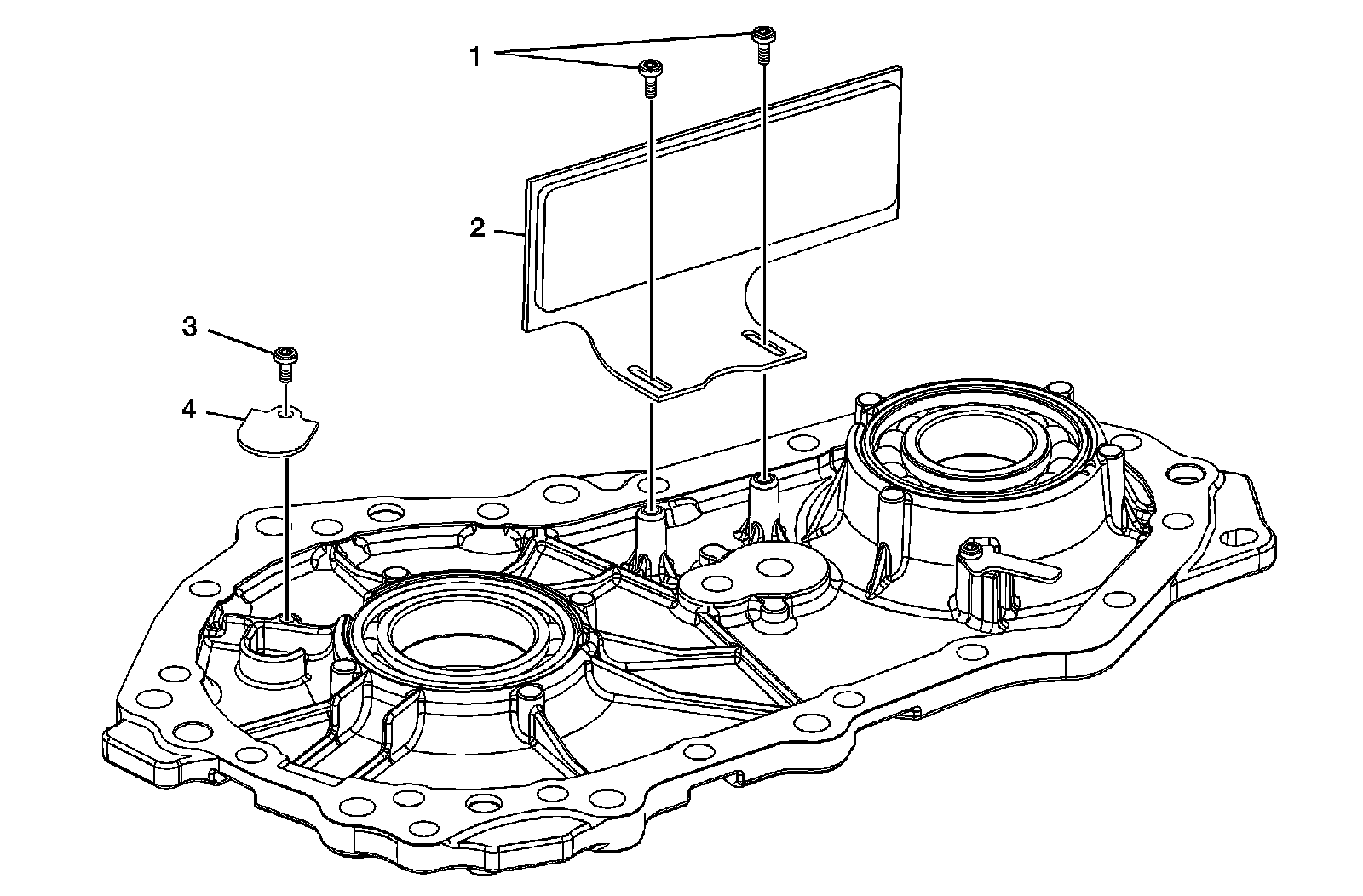 1
2
3
4