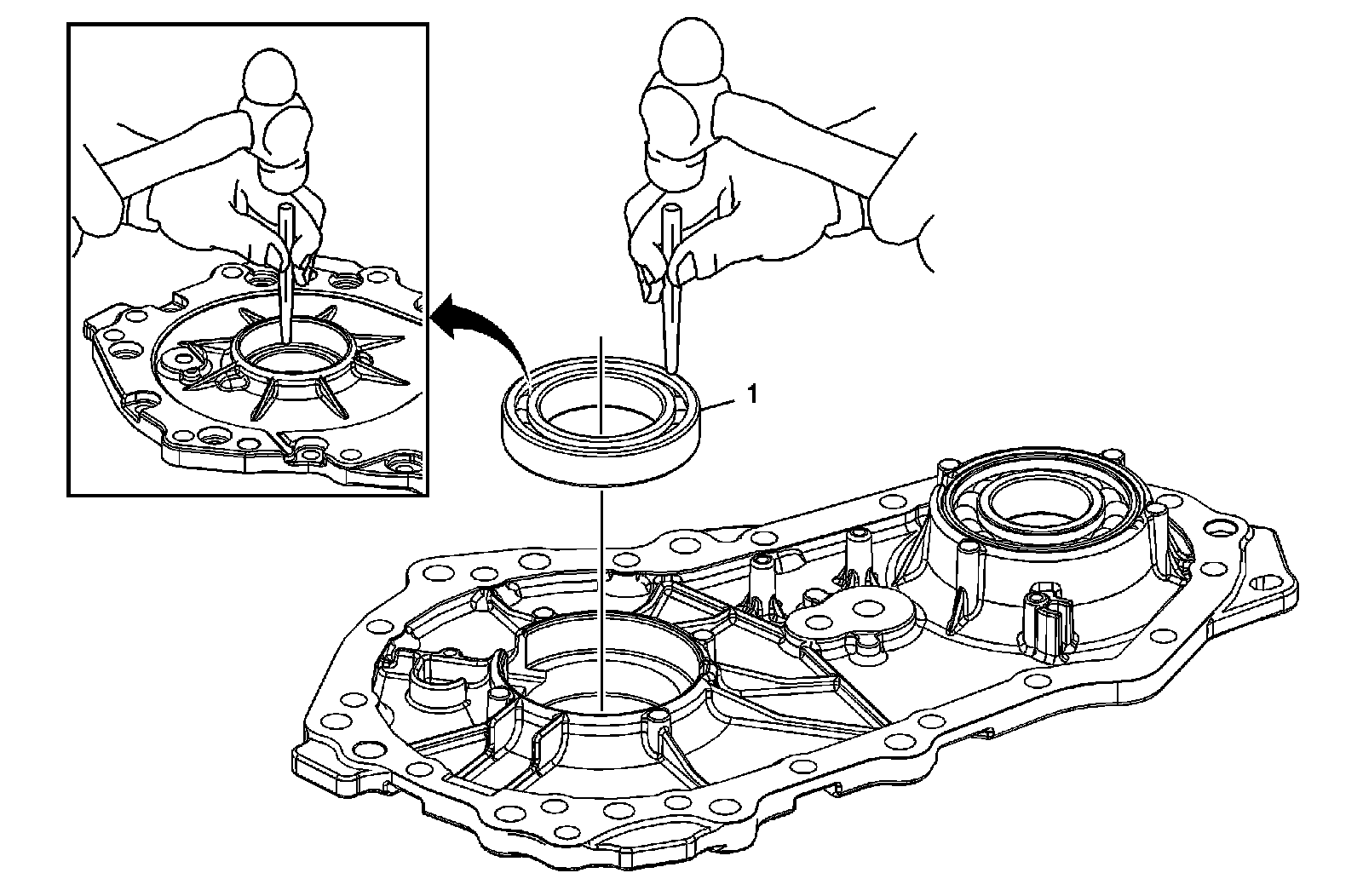 1